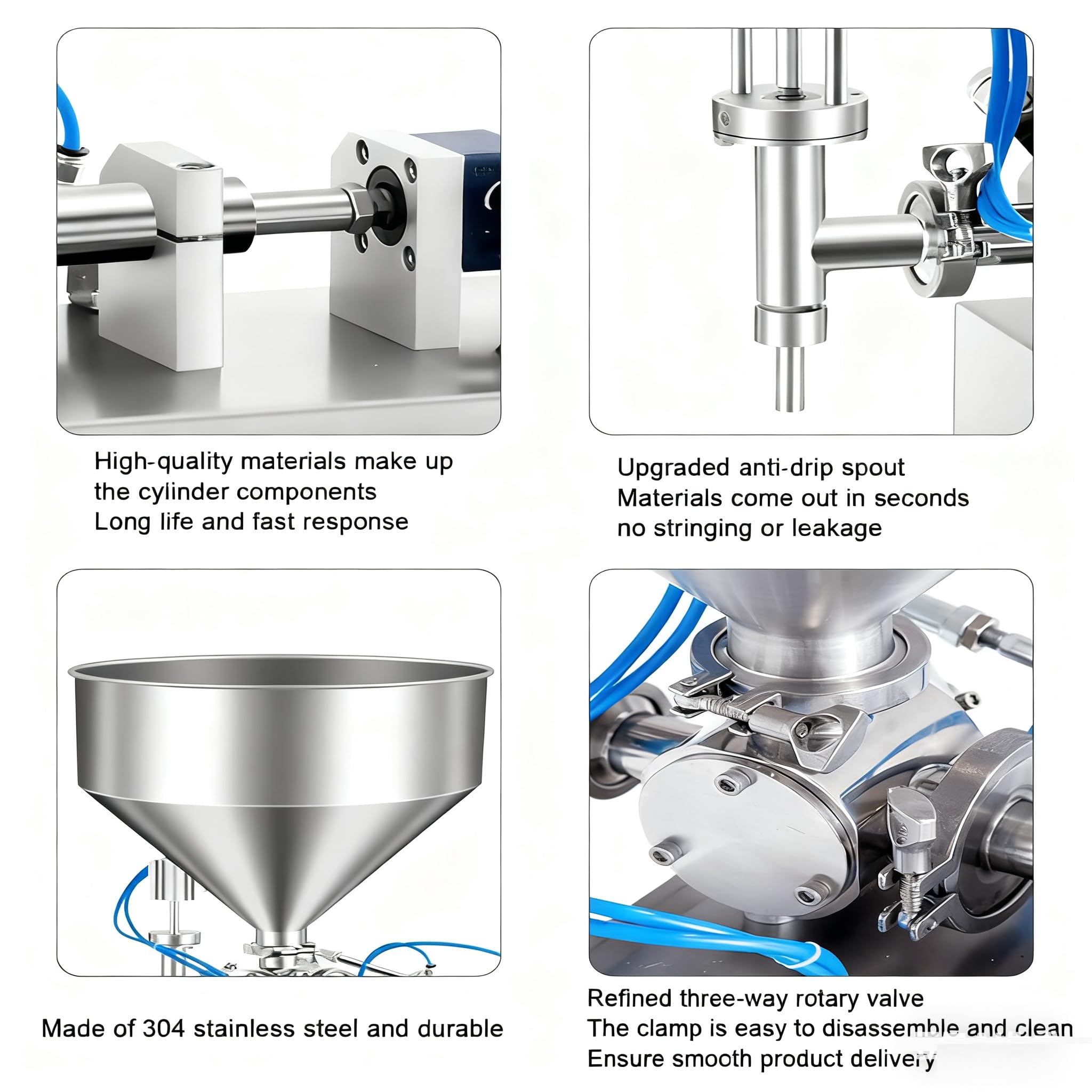 High-quality materials make up the cylinder components
Long life and fast response

Upgraded anti-drip spout
Materials come out in seconds
no stringing or leakage

Made of 304 stainless steel and durable

Refined three-way rotary valve
The clamp is easy to disassemble and clean
Ensure smooth product delivery