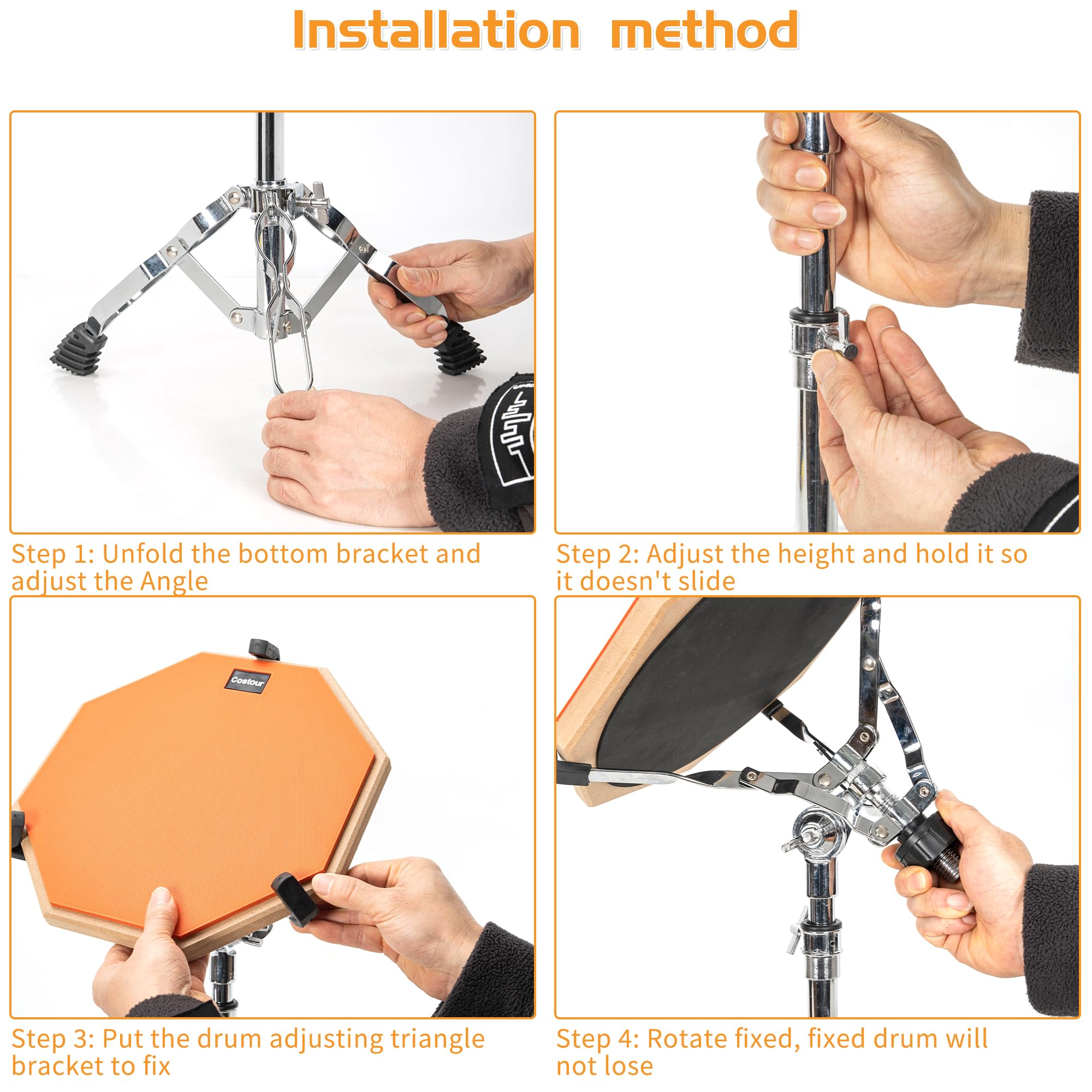 Installation method

Step 1: Unfold the bottom bracket and adjust the Angle

Step 2: Adjust the height and hold it so it doesn't slide

Costour

Step 3: Put the drum adjusting triangle bracket to fix

Step 4: Rotate fixed, fixed drum will not lose