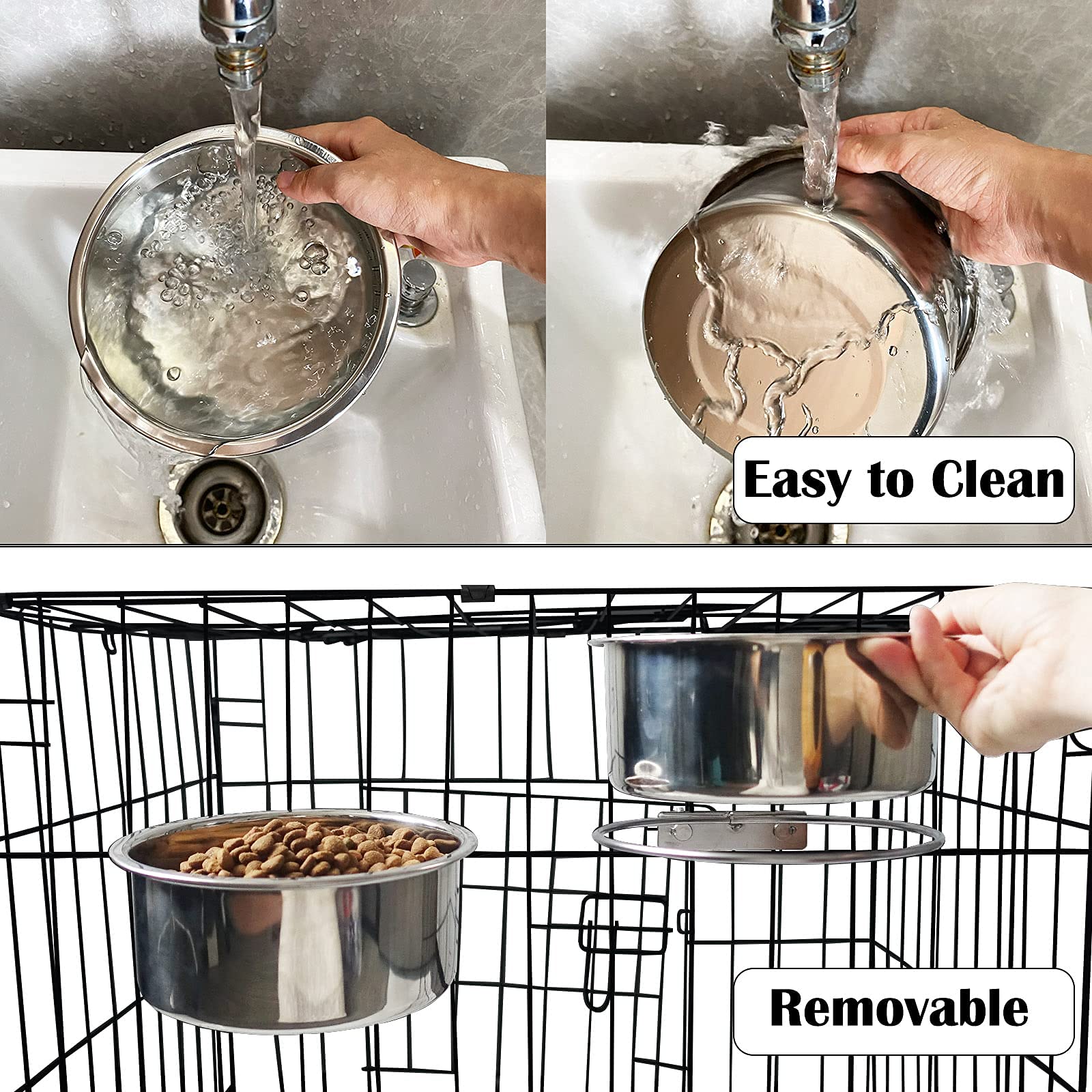 Easy to Clean

Removable