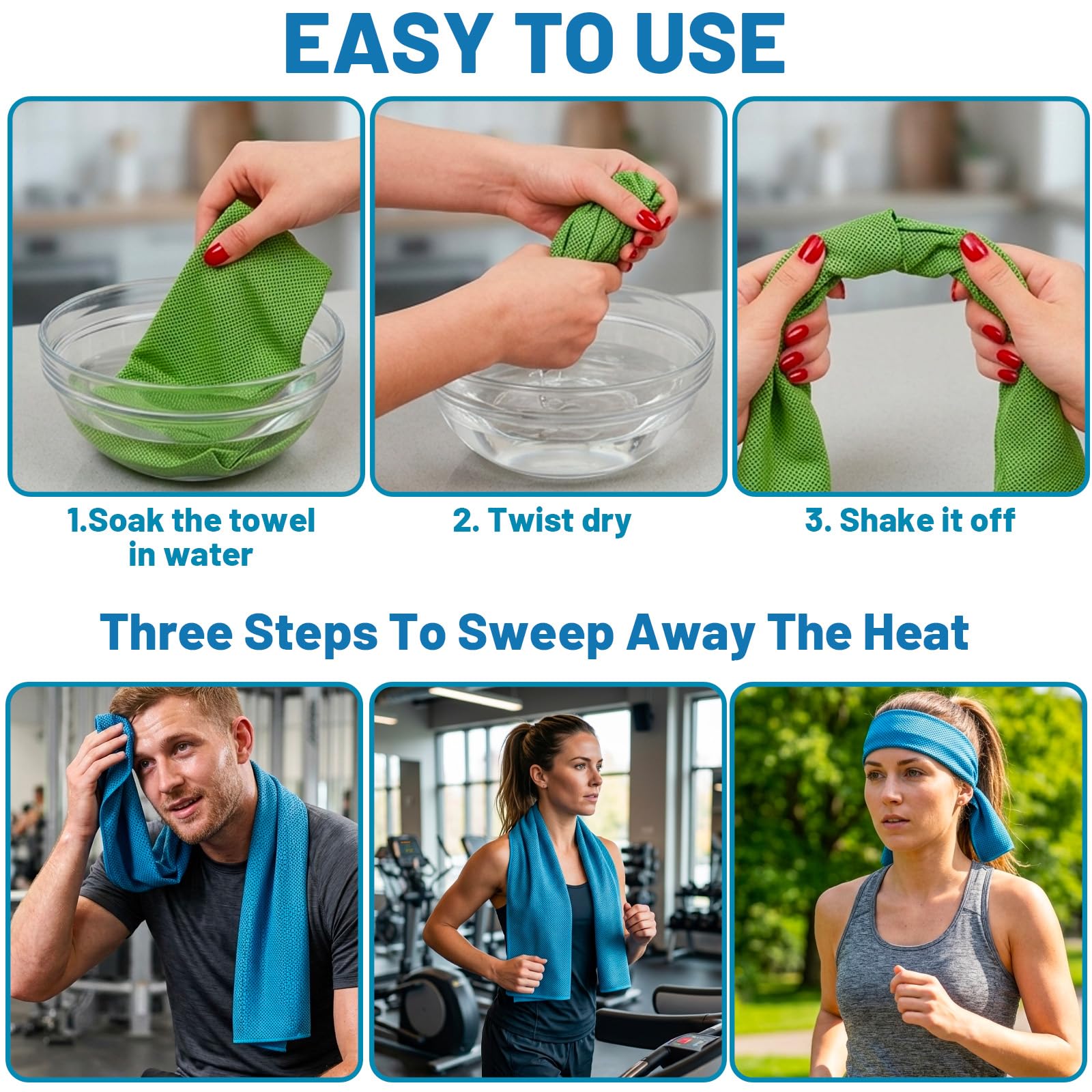 EASY TO USE

1.Soak the towel in water

2. Twist dry

3. Shake it off

Three Steps To Sweep Away The Heat