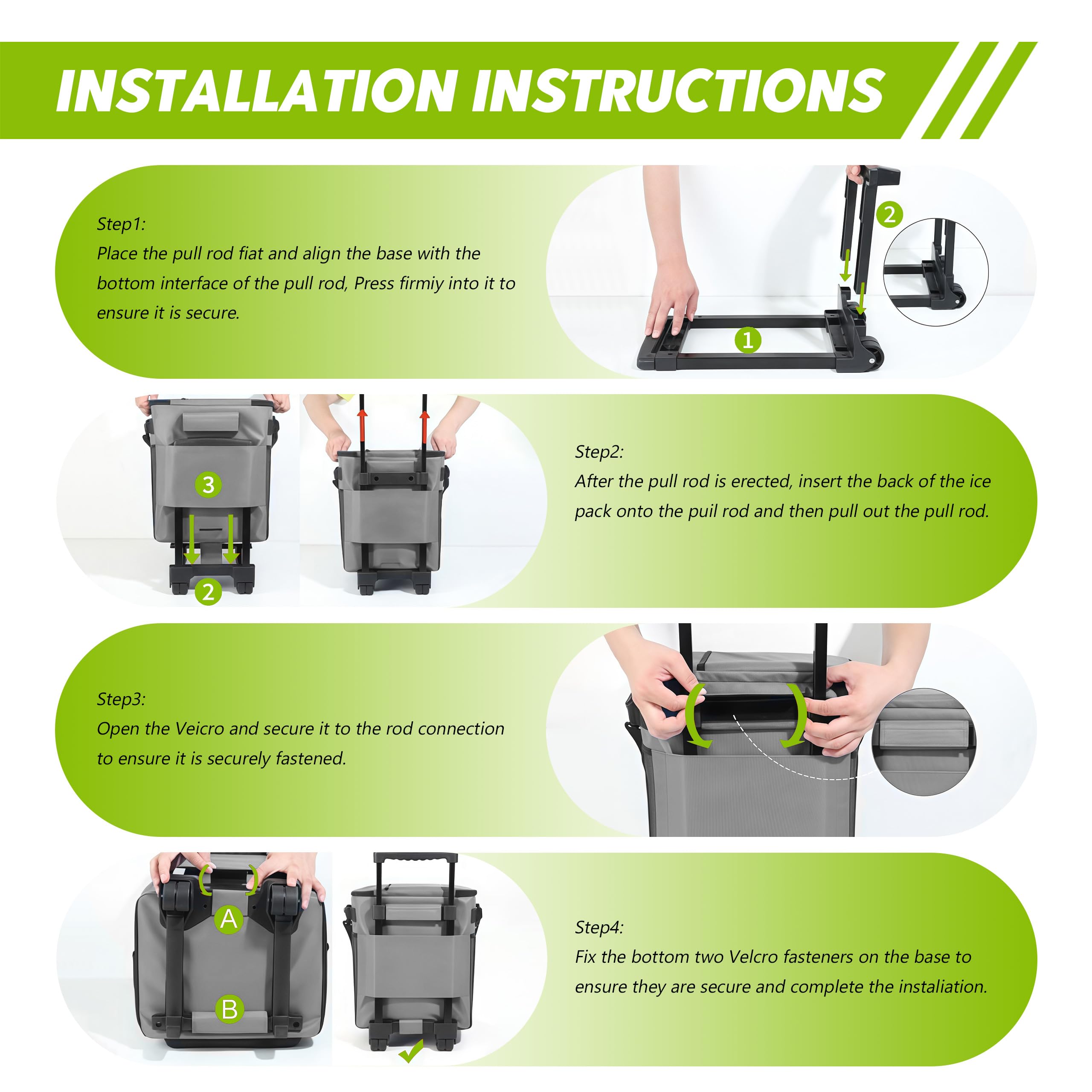 INSTALLATION INSTRUCTIONS

Step1:
Place the pull rod fiat and align the base with the bottom interface of the pull rod, Press firmiy into it to ensure it is secure.

2

1

3

2

Step2:
After the pull rod is erected, insert the back of the ice pack onto the puil rod and then pull out the pull rod.

Step3:
Open the Veicro and secure it to the rod connection to ensure it is securely fastened.

A

B

Step4:
Fix the bottom two Velcro fasteners on the base to ensure they are secure and complete the instaliation.