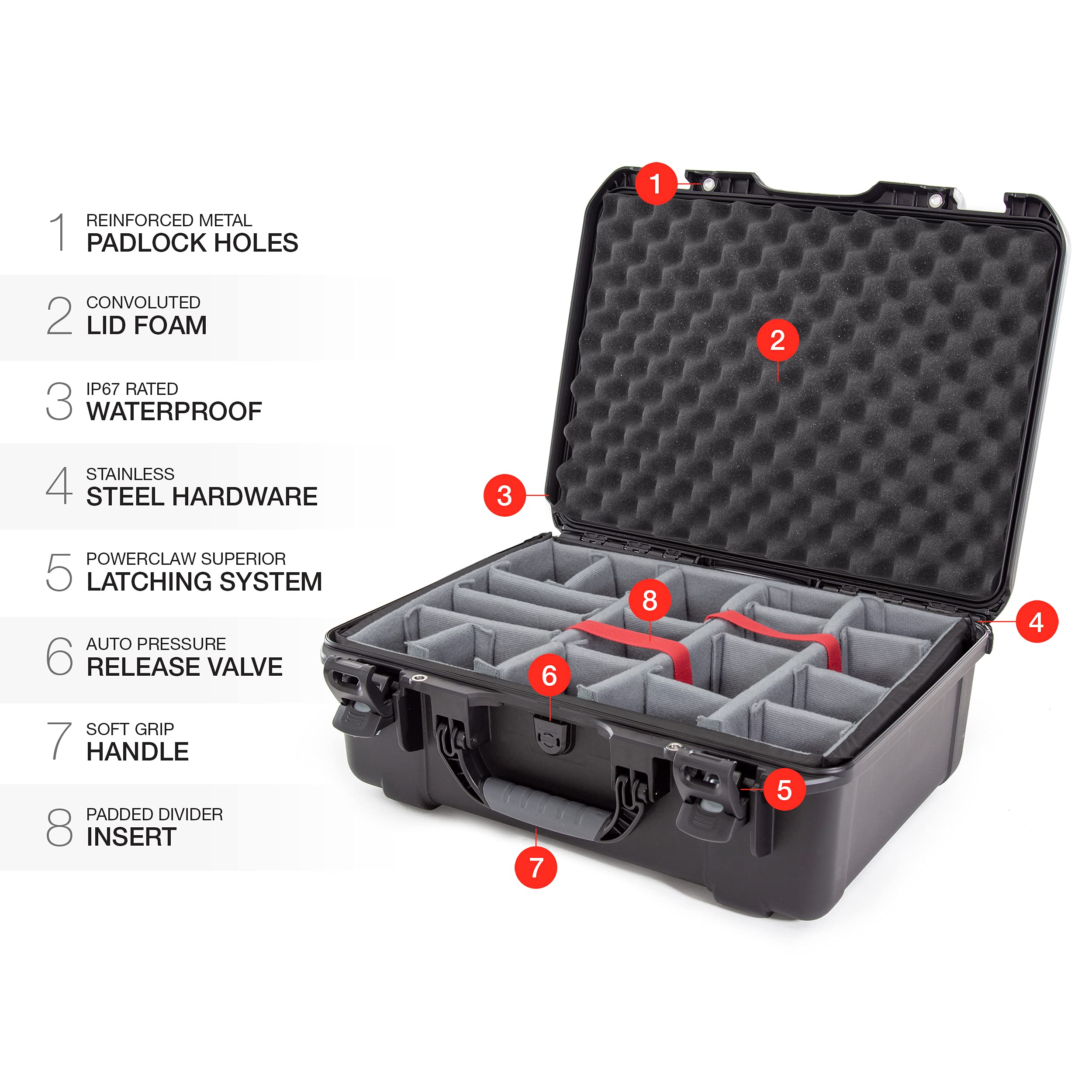 1 REINFORCED METAL
PADLOCK HOLES

2 CONVOLUTED
LID FOAM

3 IP67 RATED
WATERPROOF

4 STAINLESS
STEEL HARDWARE

5 POWERCLAW SUPERIOR
LATCHING SYSTEM

6 AUTO PRESSURE
RELEASE VALVE

7 SOFT GRIP
HANDLE

8 PADDED DIVIDER
INSERT

1
2
3
8
4
6
5
7