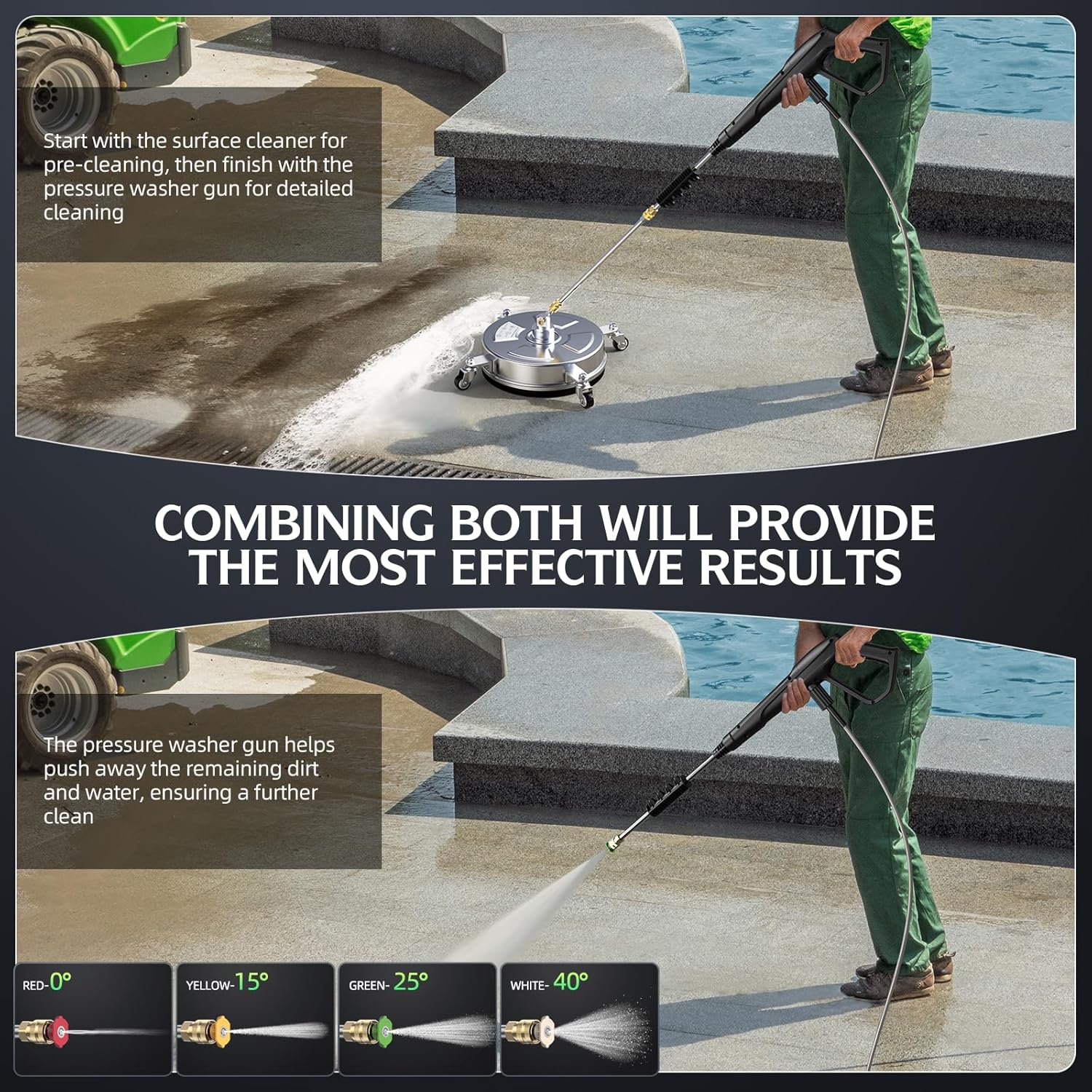 Start with the surface cleaner for pre-cleaning, then finish with the pressure washer gun for detailed cleaning

COMBINING BOTH WILL PROVIDE THE MOST EFFECTIVE RESULTS

The pressure washer gun helps push away the remaining dirt and water, ensuring a further clean

RED-0°

YELLOW-15°

GREEN- 25°

WHITE- 40°