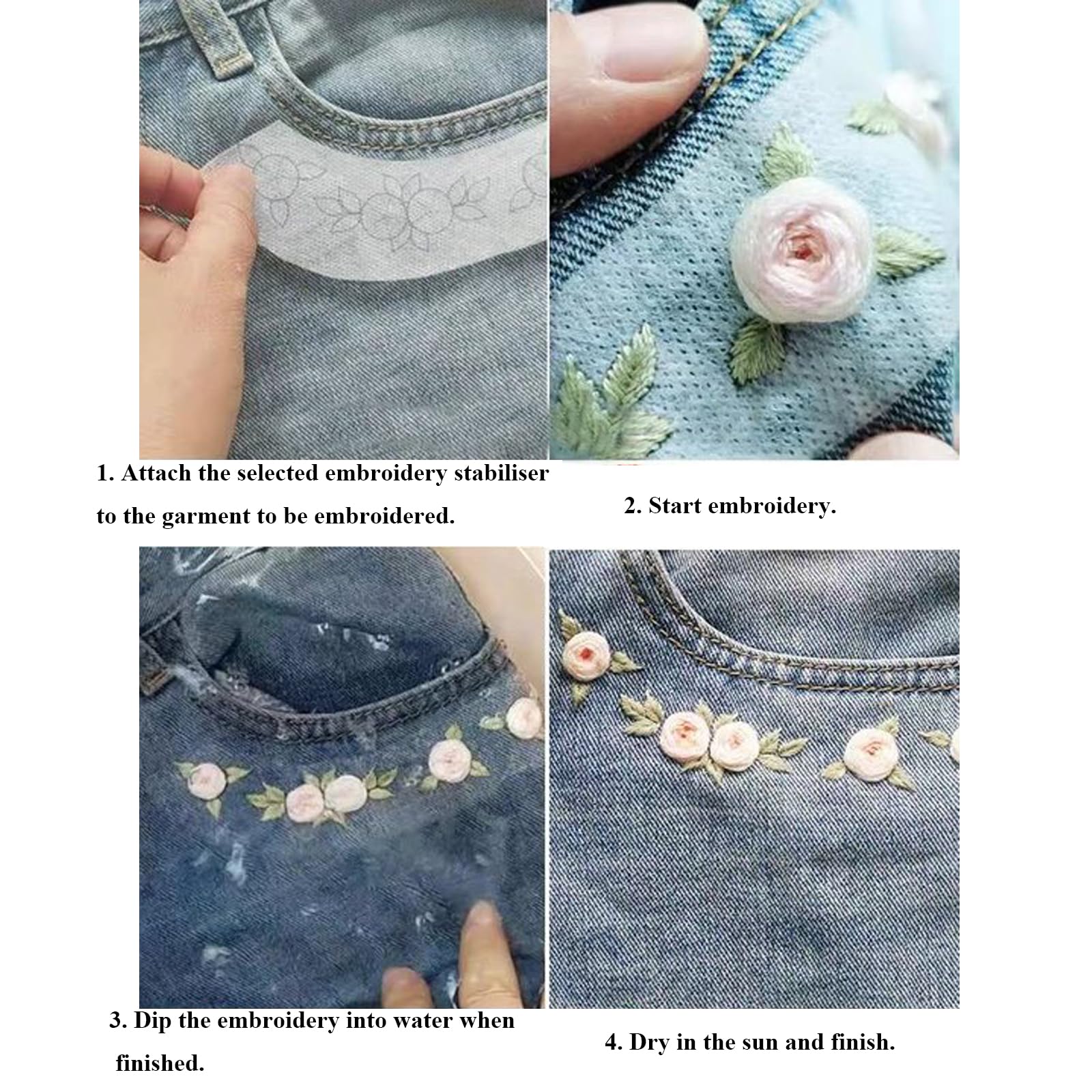 1. Attach the selected embroidery stabiliser to the garment to be embroidered.

2. Start embroidery.

3. Dip the embroidery into water when finished.

4. Dry in the sun and finish.