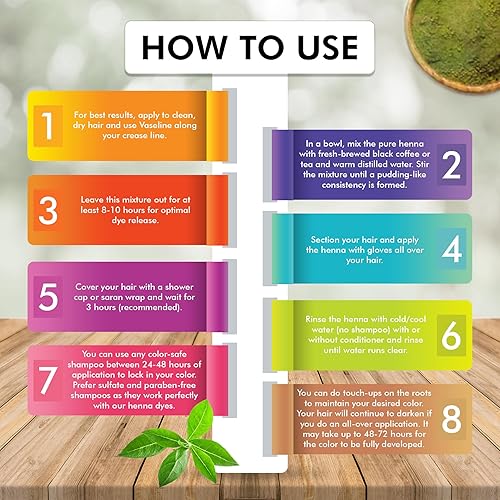 HOW TO USE

1
For best results, apply to clean, dry hair and use Vaseline along your crease line.

2
In a bowl, mix the pure henna with fresh-brewed black coffee or tea and warm distilled water. Stir the mixture until a pudding-like consistency is formed.

3
Leave this mixture out for at least 8-10 hours for optimal dye release.

4
Section your hair and apply the henna with gloves all over your hair.

5
Cover your hair with a shower cap or saran wrap and wait for 3 hours (recommended).

6
Rinse the henna with cold/cool water (no shampoo) with or without conditioner and rinse until water runs clear.

7
You can use any color-safe shampoo between 24-48 hours of application to lock in your color. Prefer sulfate and paraben-free shampoos as they work perfectly with our henna dyes.

8
You can do touch-ups on the roots to maintain your desired color. Your hair will continue to darken if you do an all-over application. It may take up to 48-72 hours for the color to be fully developed.