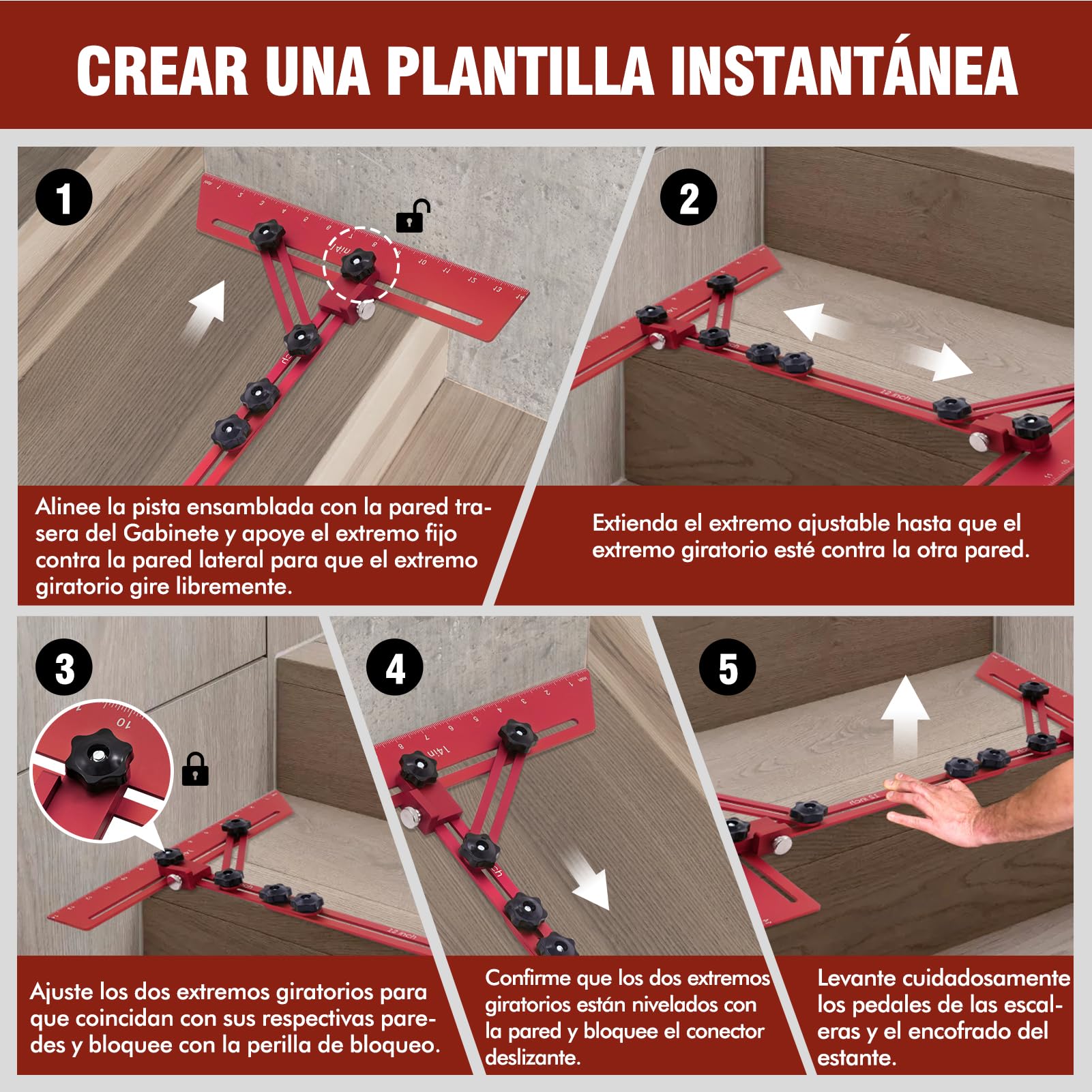 CREAR UNA PLANTILLA INSTANTÁNEA

1

Alinee la pista ensamblada con la pared trasera del Gabinete y apoye el extremo fijo contra la pared lateral para que el extremo giratorio gire libremente.

2

Extienda el extremo ajustable hasta que el extremo giratorio esté contra la otra pared.

3

Ajuste los dos extremos giratorios para que coincidan con sus respectivas paredes y bloquee con la perilla de bloqueo.

4

Confirme que los dos extremos giratorios están nivelados con la pared y bloquee el conector deslizante.

5

Levante cuidadosamente los pedales de las escaleras y el encofrado del estante.