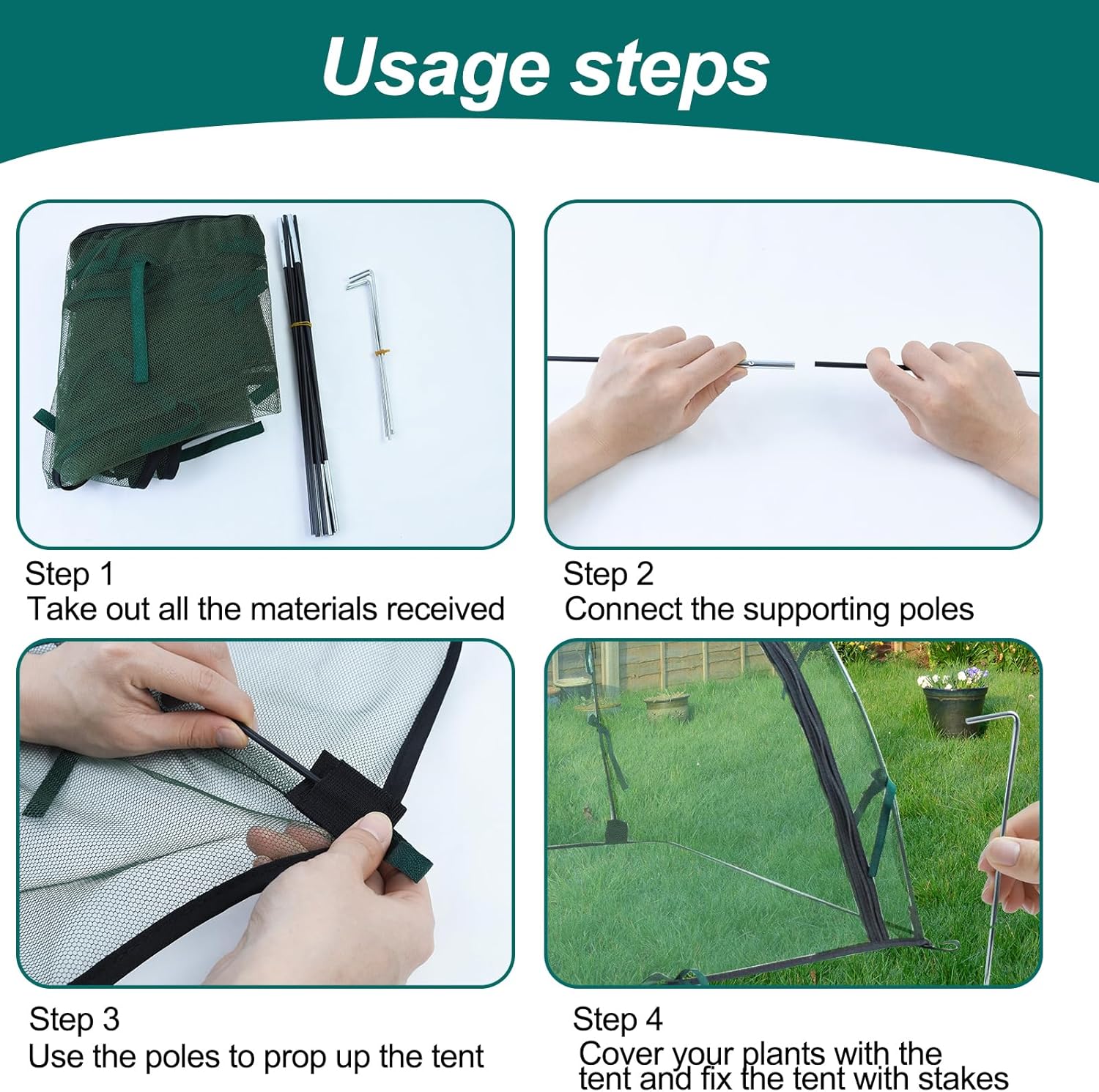 Usage steps

Step 1
Take out all the materials received

Step 2
Connect the supporting poles

Step 3
Use the poles to prop up the tent

Step 4
Cover your plants with the tent and fix the tent with stakes