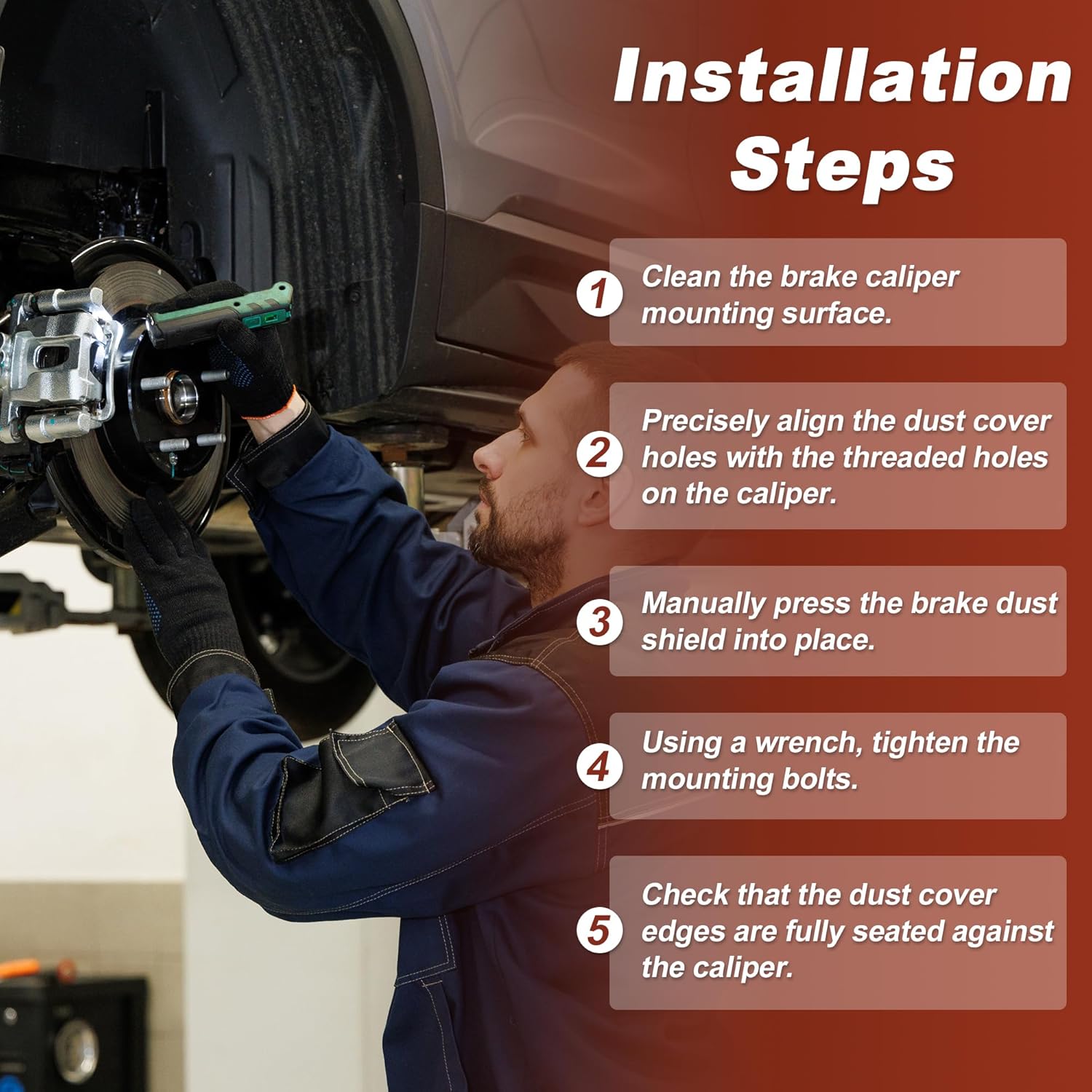 Installation Steps

1 Clean the brake caliper mounting surface.

2 Precisely align the dust cover holes with the threaded holes on the caliper.

3 Manually press the brake dust shield into place.

4 Using a wrench, tighten the mounting bolts.

5 Check that the dust cover edges are fully seated against the caliper.