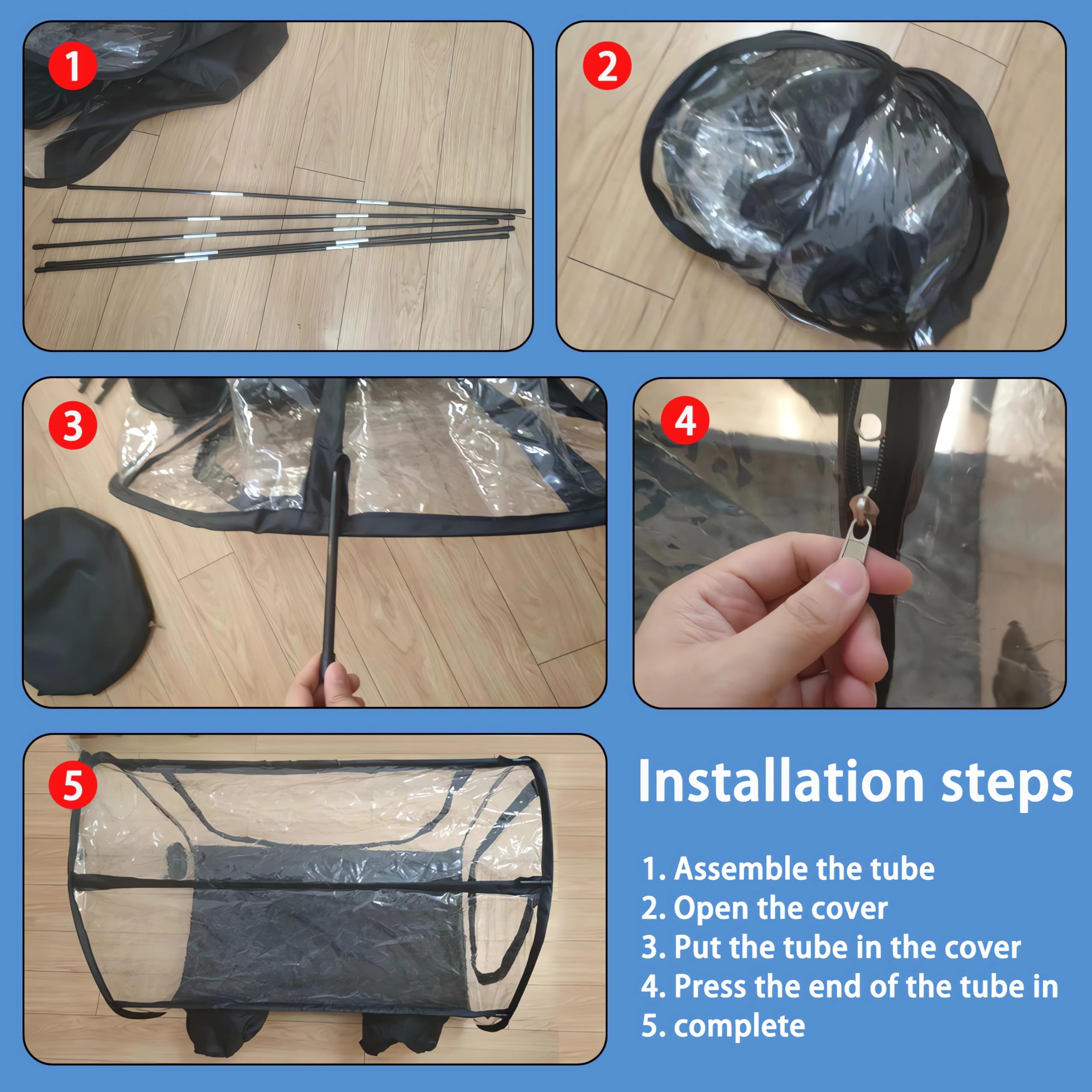 1

2

3

4

5

Installation steps

1. Assemble the tube
2. Open the cover
3. Put the tube in the cover
4. Press the end of the tube in
5. complete