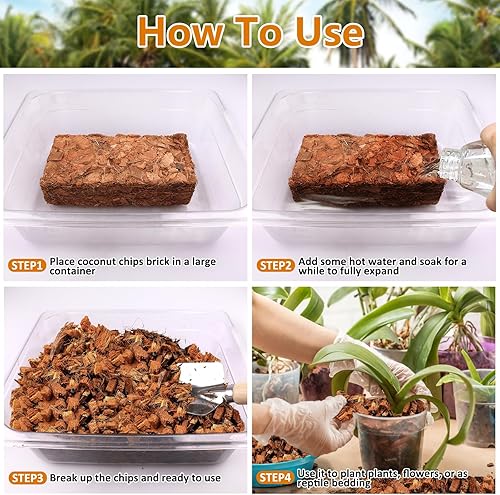 How To Use

STEP1 Place coconut chips brick in a large container

STEP2 Add some hot water and soak for a while to fully expand

STEP3 Break up the chips and ready to use

STEP4 Use it to plant plants, flowers, or as reptile bedding