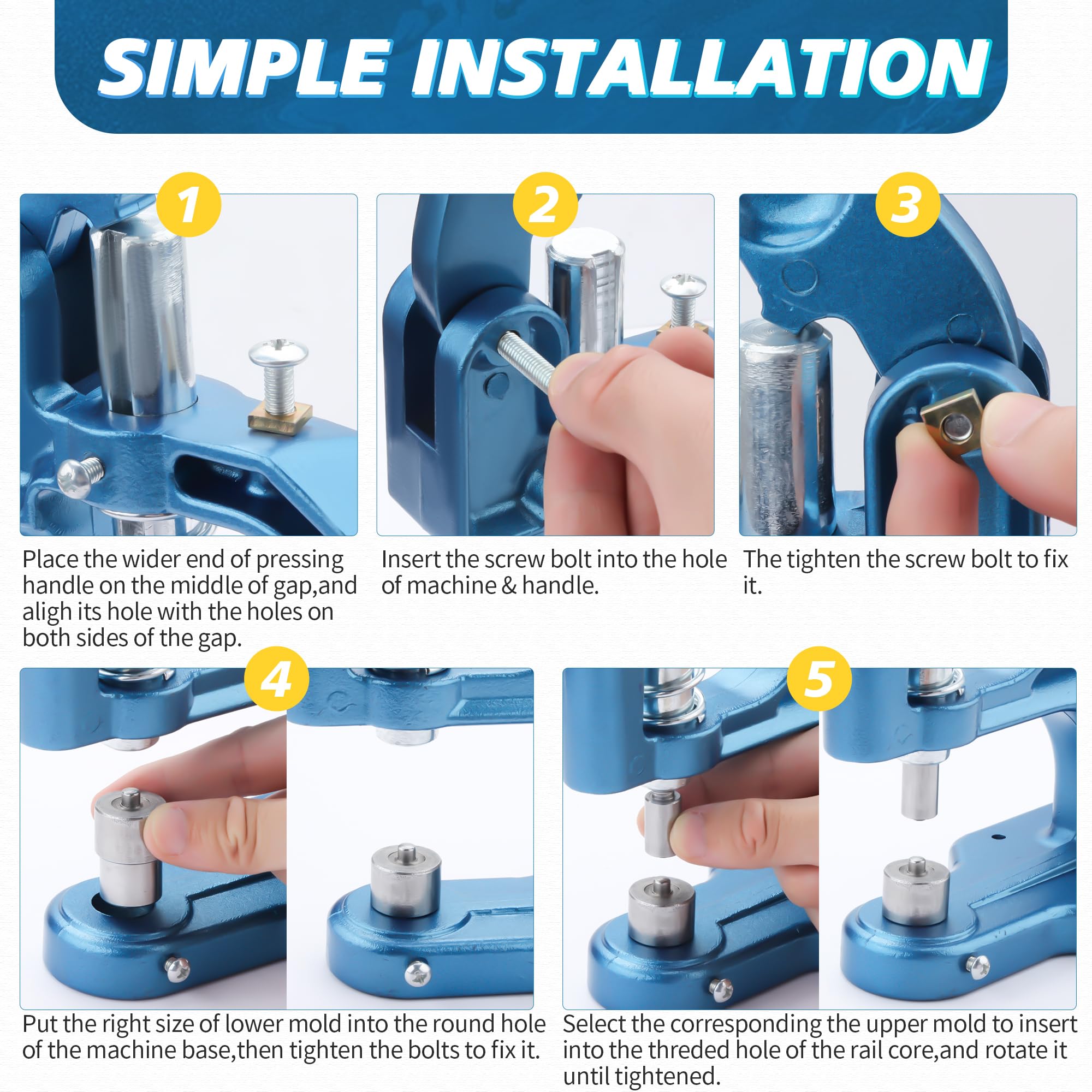 SIMPLE INSTALLATION

1

Place the wider end of pressing handle on the middle of gap,and aligh its hole with the holes on both sides of the gap.

2

Insert the screw bolt into the hole of machine & handle.

3

The tighten the screw bolt to fix it.

4

Put the right size of lower mold into the round hole of the machine base,then tighten the bolts to fix it.

5

Select the corresponding the upper mold to insert into the threded hole of the rail core,and rotate it until tightened.