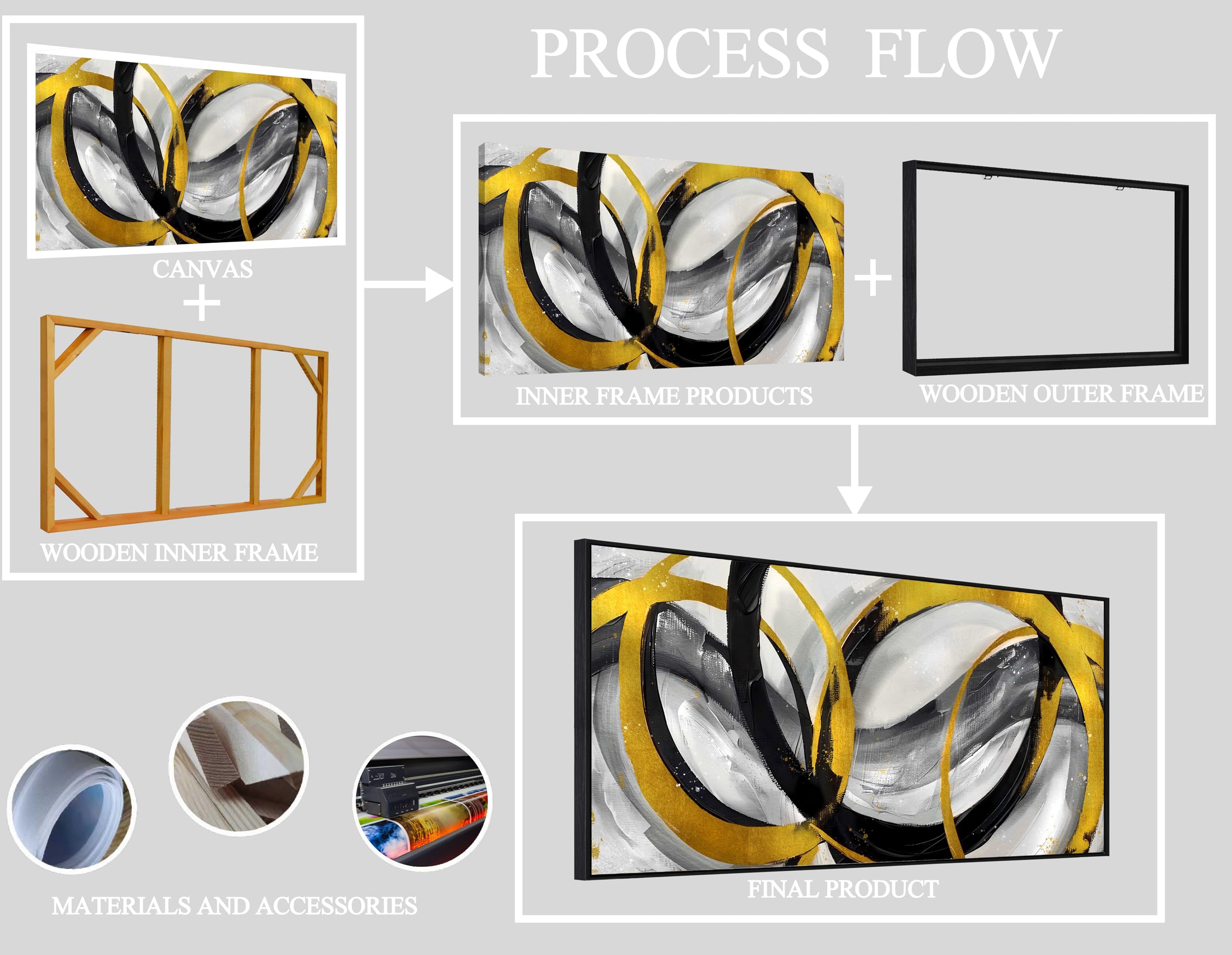 PROCESS FLOW

CANVAS
+
WOODEN INNER FRAME

INNER FRAME PRODUCTS
+
WOODEN OUTER FRAME

FINAL PRODUCT

MATERIALS AND ACCESSORIES