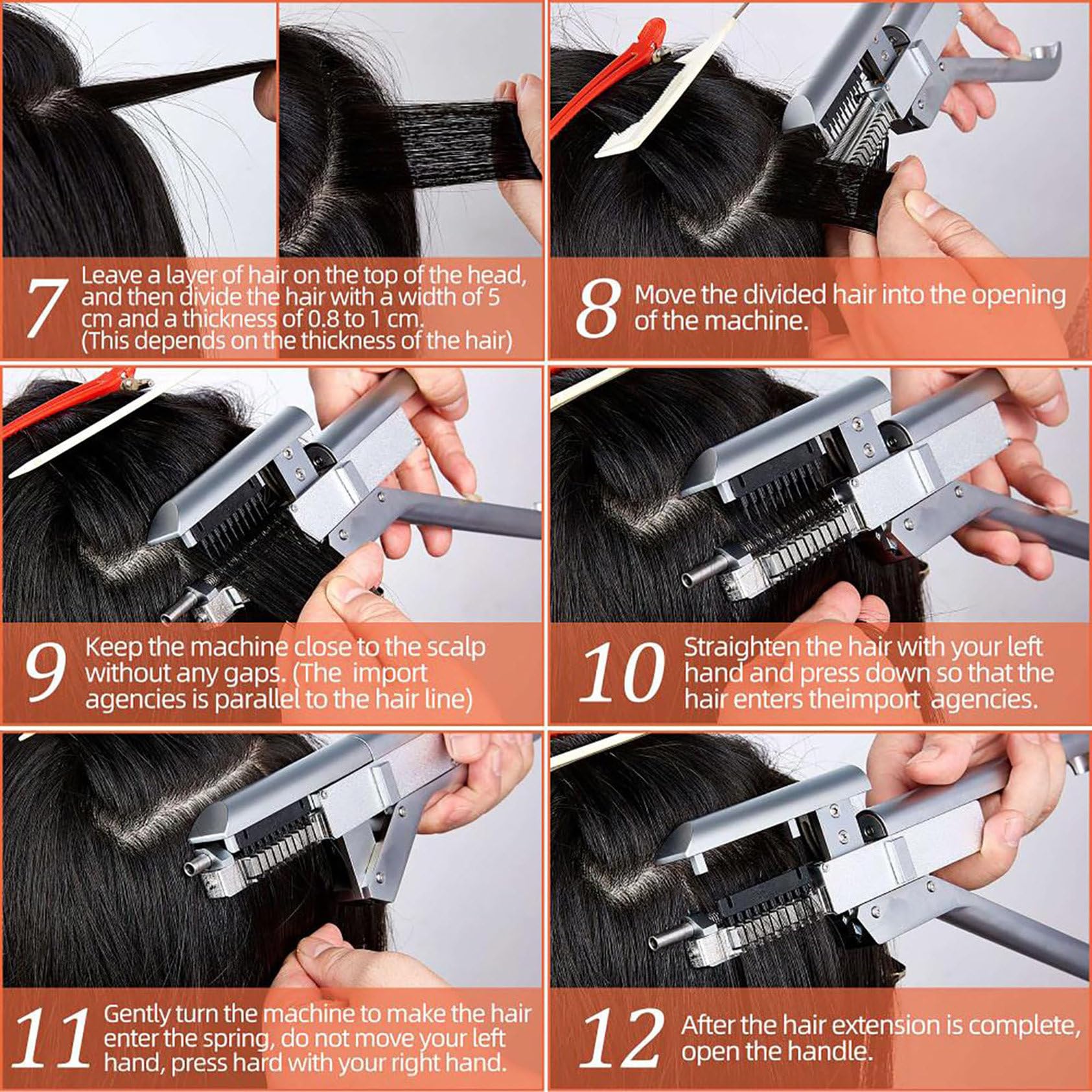 7 Leave a layer of hair on the top of the head, and then divide the hair with a width of 5 cm and a thickness of 0.8 to 1 cm. (This depends on the thickness of the hair)

8 Move the divided hair into the opening of the machine.

9 Keep the machine close to the scalp without any gaps. (The import agencies is parallel to the hair line)

10 Straighten the hair with your left hand and press down so that the hair enters theimport agencies.

11 Gently turn the machine to make the hair enter the spring, do not move your left hand, press hard with your right hand.

12 After the hair extension is complete, open the handle.