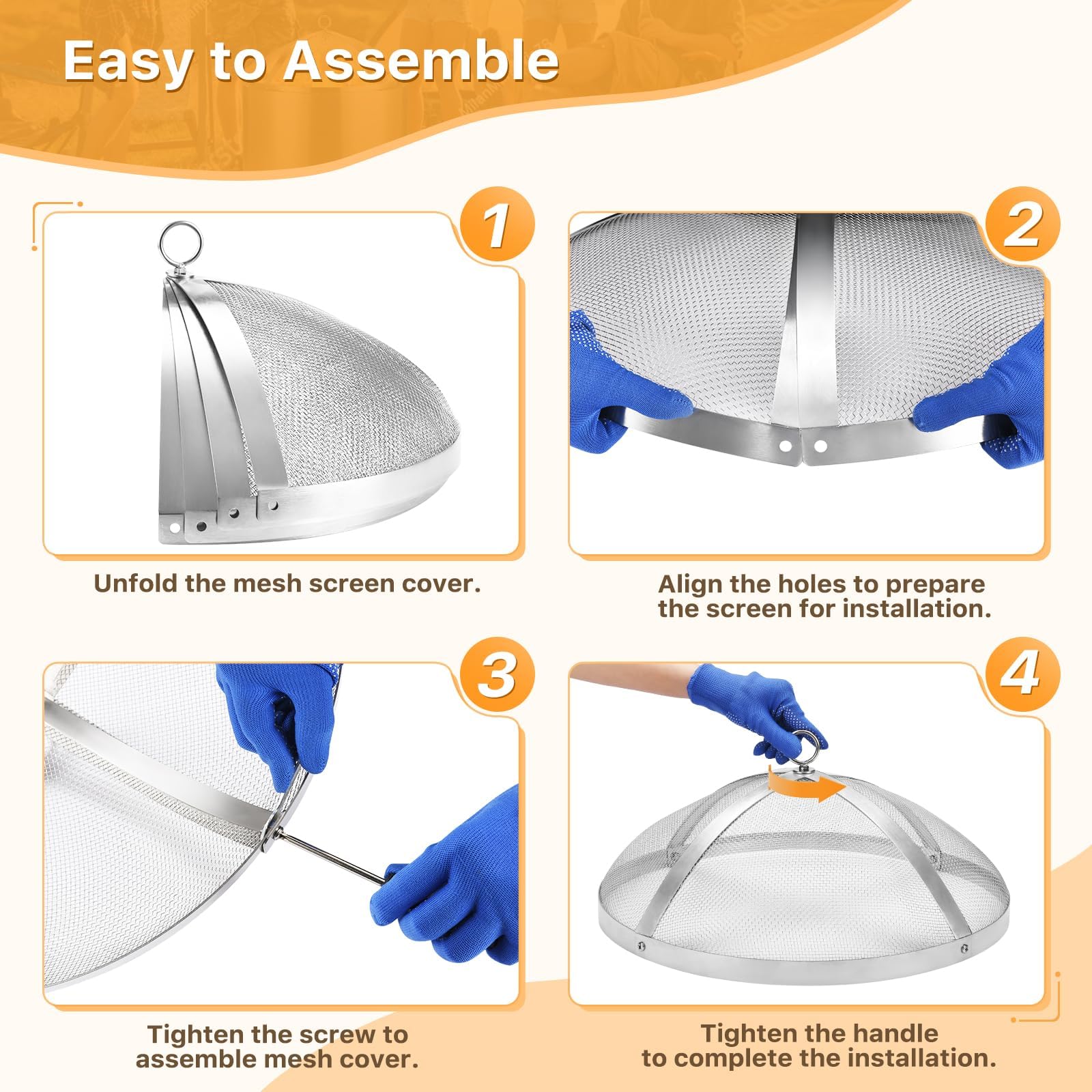 Easy to Assemble

1

Unfold the mesh screen cover.

2

Align the holes to prepare the screen for installation.

3

Tighten the screw to assemble mesh cover.

4

Tighten the handle to complete the installation.