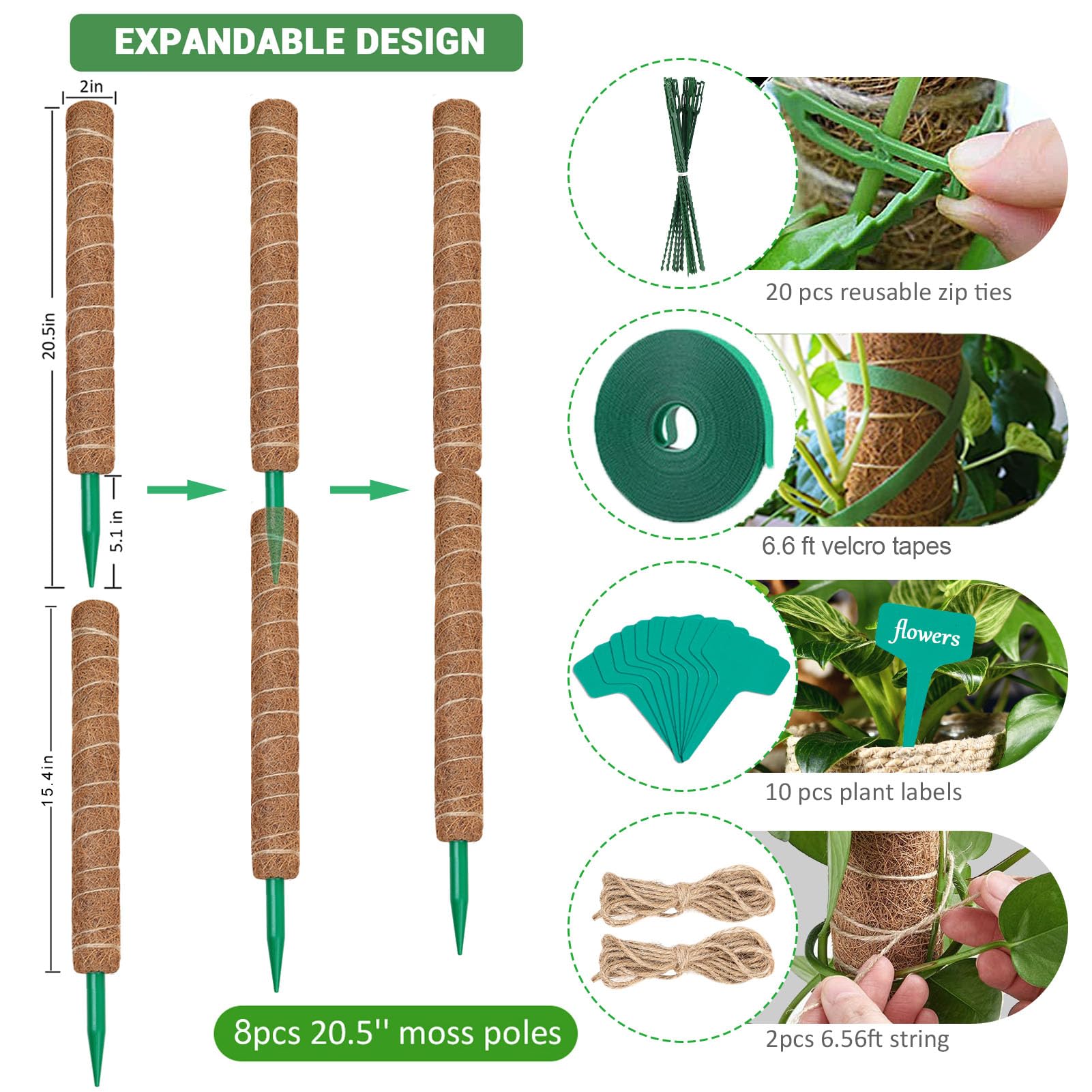 EXPANDABLE DESIGN

2in

20.5in

5.1 in

15.4in

8pcs 20.5'' moss poles

20 pcs reusable zip ties

6.6 ft velcro tapes

flowers

10 pcs plant labels

2pcs 6.56ft string