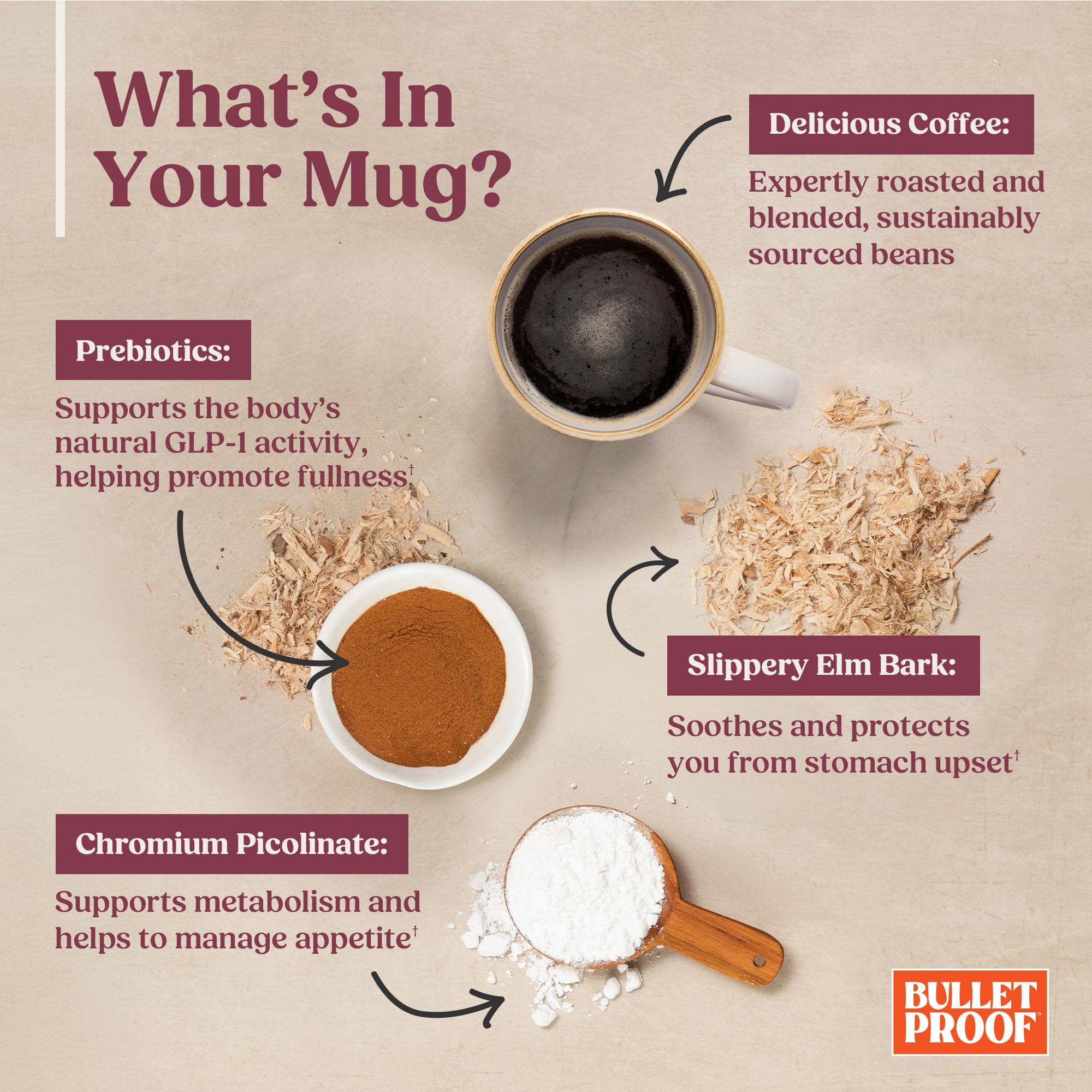 What's In Your Mug?

Delicious Coffee:

Expertly roasted and blended, sustainably sourced beans

Prebiotics:

Supports the body's natural GLP-1 activity, helping promote fullness†

Slippery Elm Bark:

Soothes and protects you from stomach upset†

Chromium Picolinate:

Supports metabolism and helps to manage appetite†

BULLET PROOF™