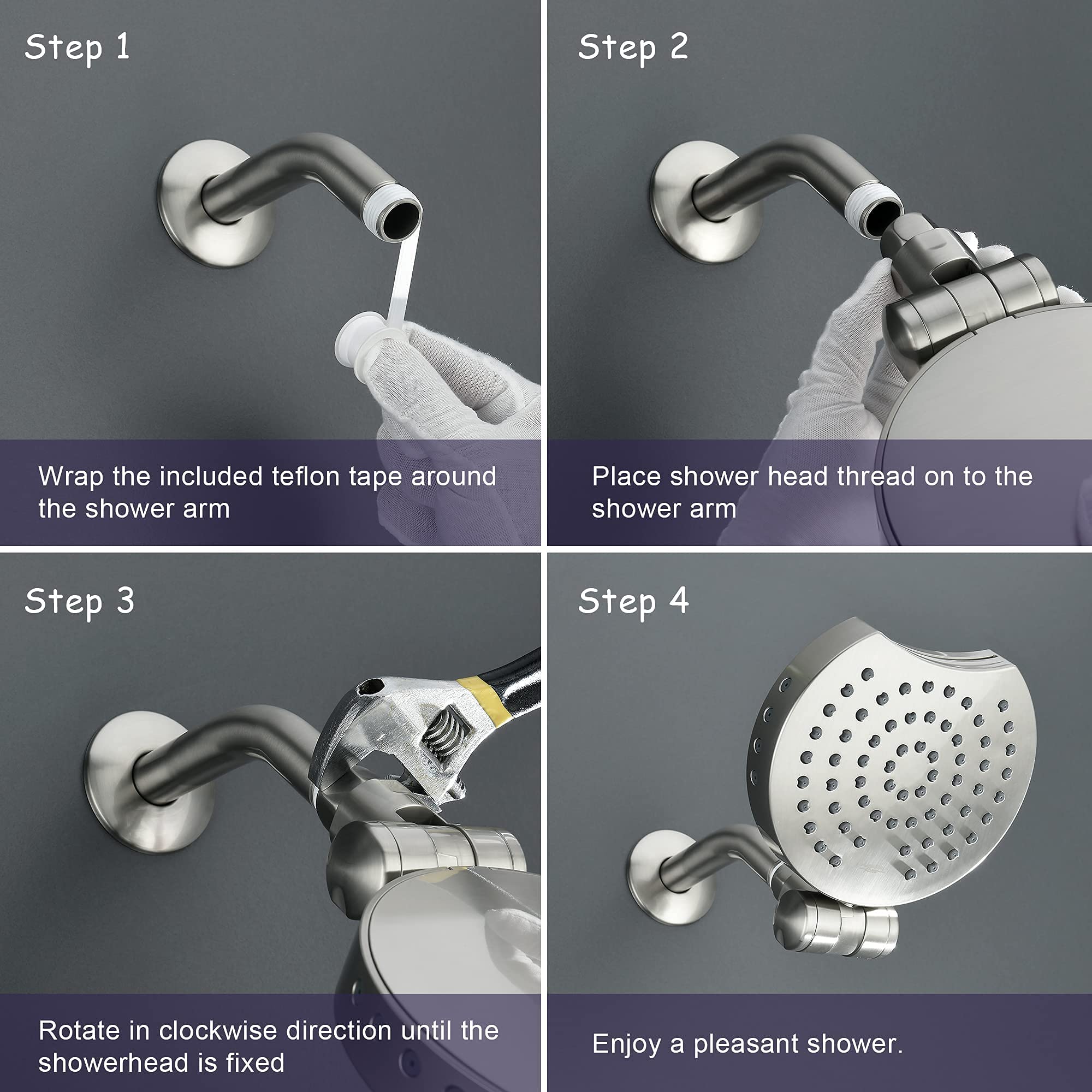 Step 1

Wrap the included teflon tape around the shower arm

Step 2

Place shower head thread on to the shower arm

Step 3

Rotate in clockwise direction until the showerhead is fixed

Step 4

Enjoy a pleasant shower.