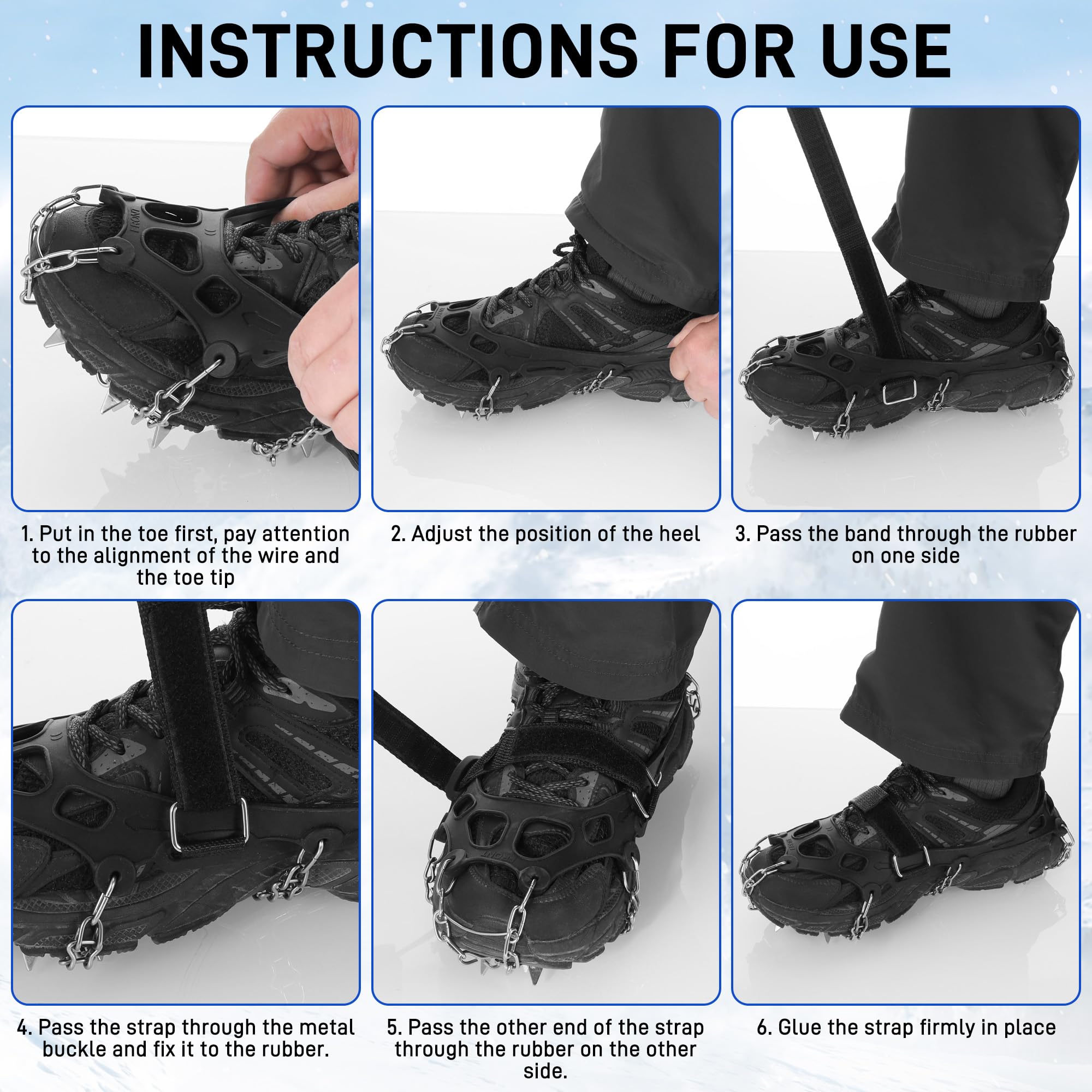 INSTRUCTIONS FOR USE

1. Put in the toe first, pay attention to the alignment of the wire and the toe tip

2. Adjust the position of the heel

3. Pass the band through the rubber on one side

4. Pass the strap through the metal buckle and fix it to the rubber.

5. Pass the other end of the strap through the rubber on the other side.

6. Glue the strap firmly in place