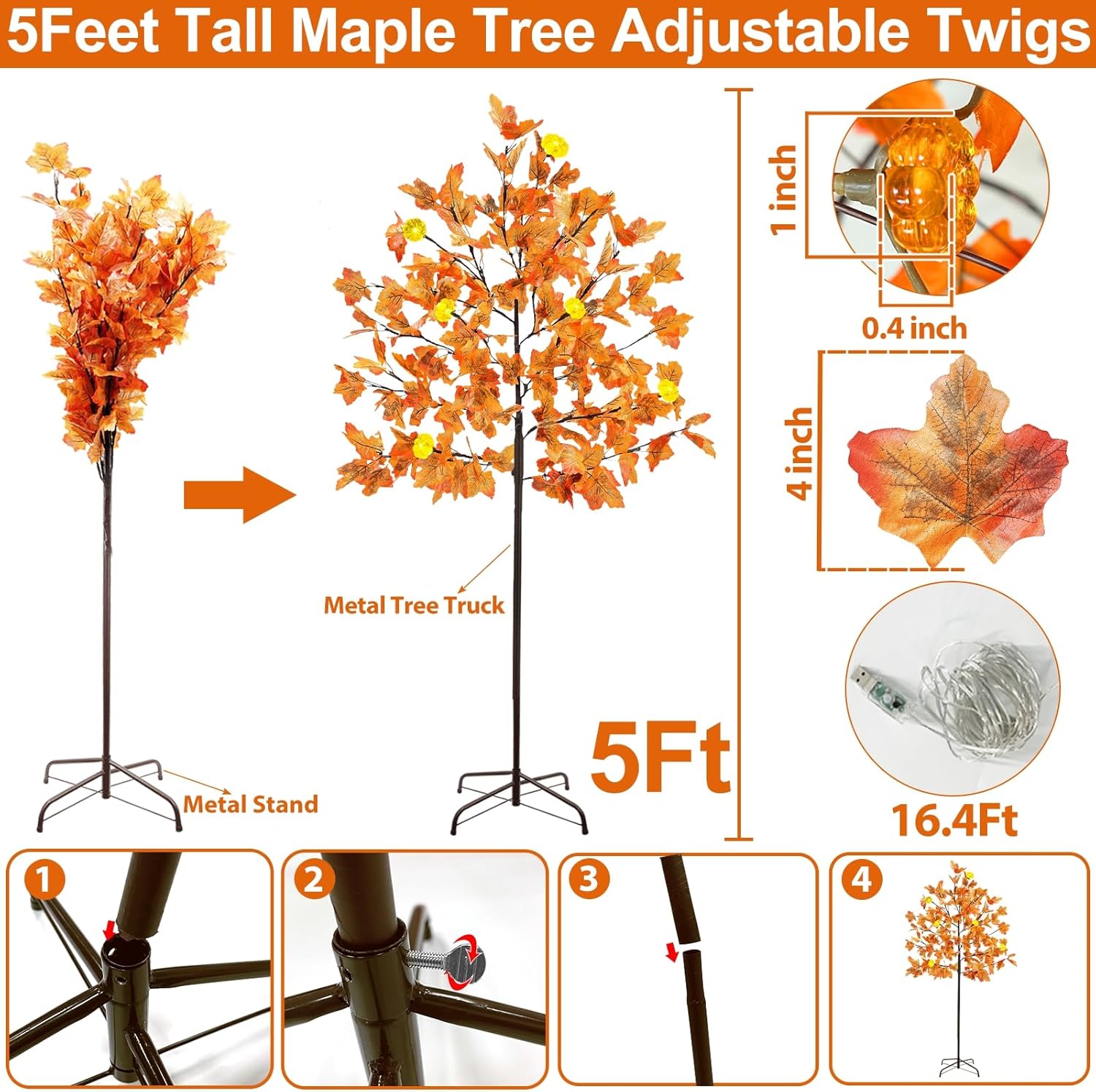 5Feet Tall Maple Tree Adjustable Twigs

Metal Tree Truck

Metal Stand

5Ft

1 inch

0.4 inch

4 inch

16.4Ft

1

2

3

4