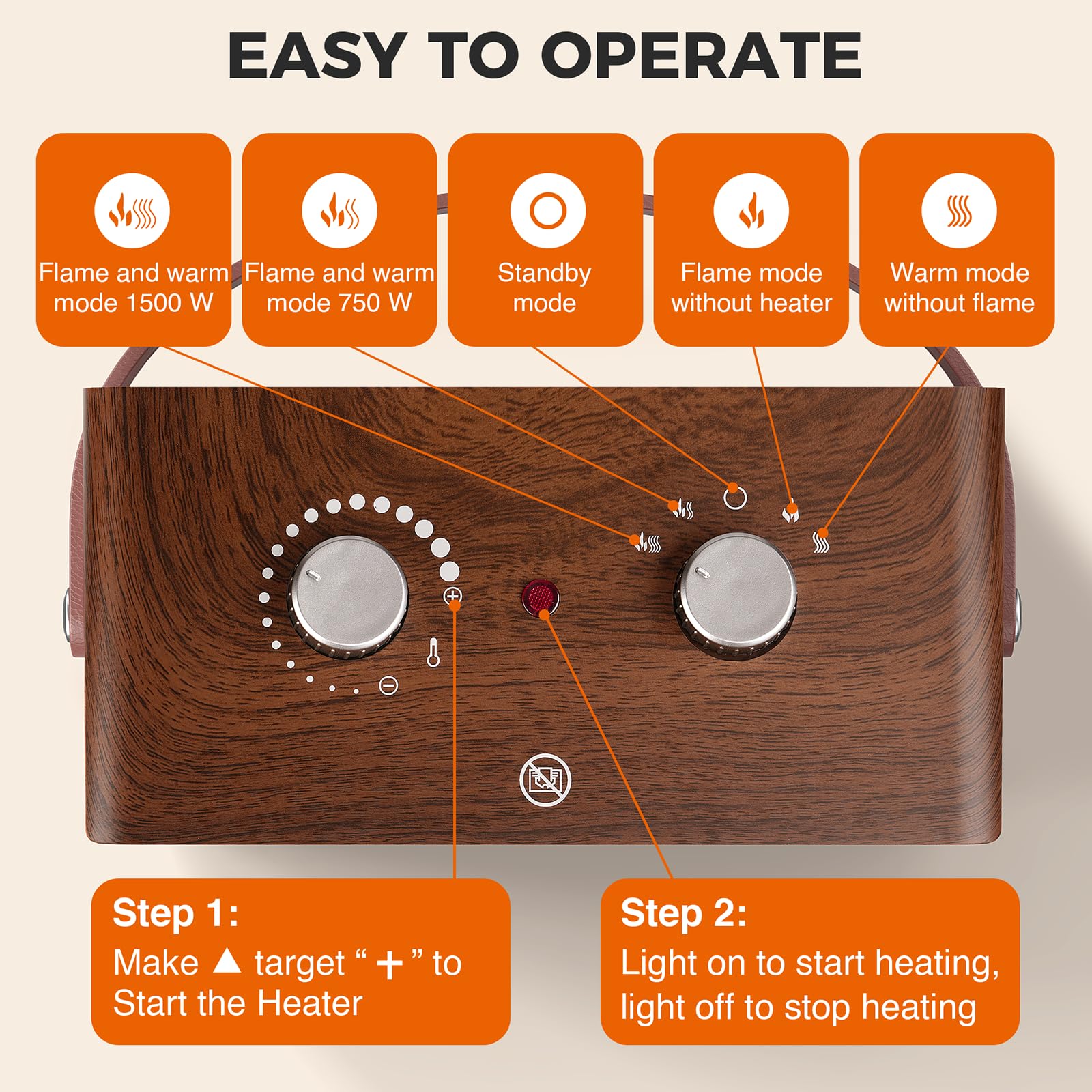 EASY TO OPERATE

Flame and warm mode 1500 W

Flame and warm mode 750 W

Standby mode

Flame mode without heater

Warm mode without flame

Step 1:
Make ▲ target “ + ” to Start the Heater

Step 2:
Light on to start heating, light off to stop heating