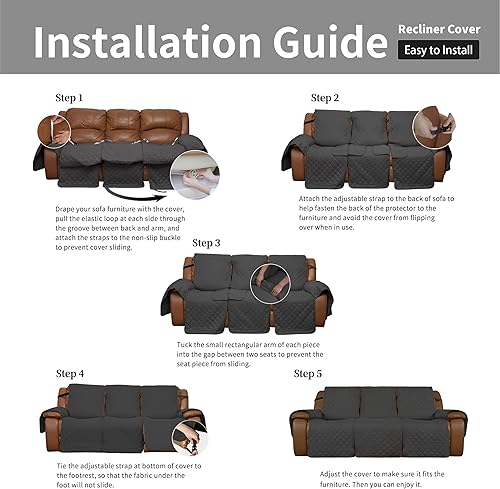 Installation Guide

Recliner Cover

Easy to Install

Step 1

Drape your sofa furniture with the cover, pull the elastic loop at each side through the groove between back and arm, and attach the straps to the non-slip buckle to prevent cover sliding.

Step 2

Attach the adjustable strap to the back of sofa to help fasten the back of the protector to the furniture and avoid the cover from flipping over when in use.

Step 3

Tuck the small rectangular arm of each piece into the gap between two seats to prevent the seat piece from sliding.

Step 4

Tie the adjustable strap at bottom of cover to the footrest, so that the fabric under the foot will not slide.

Step 5

Adjust the cover to make sure it fits the furniture. Then you can enjoy it.