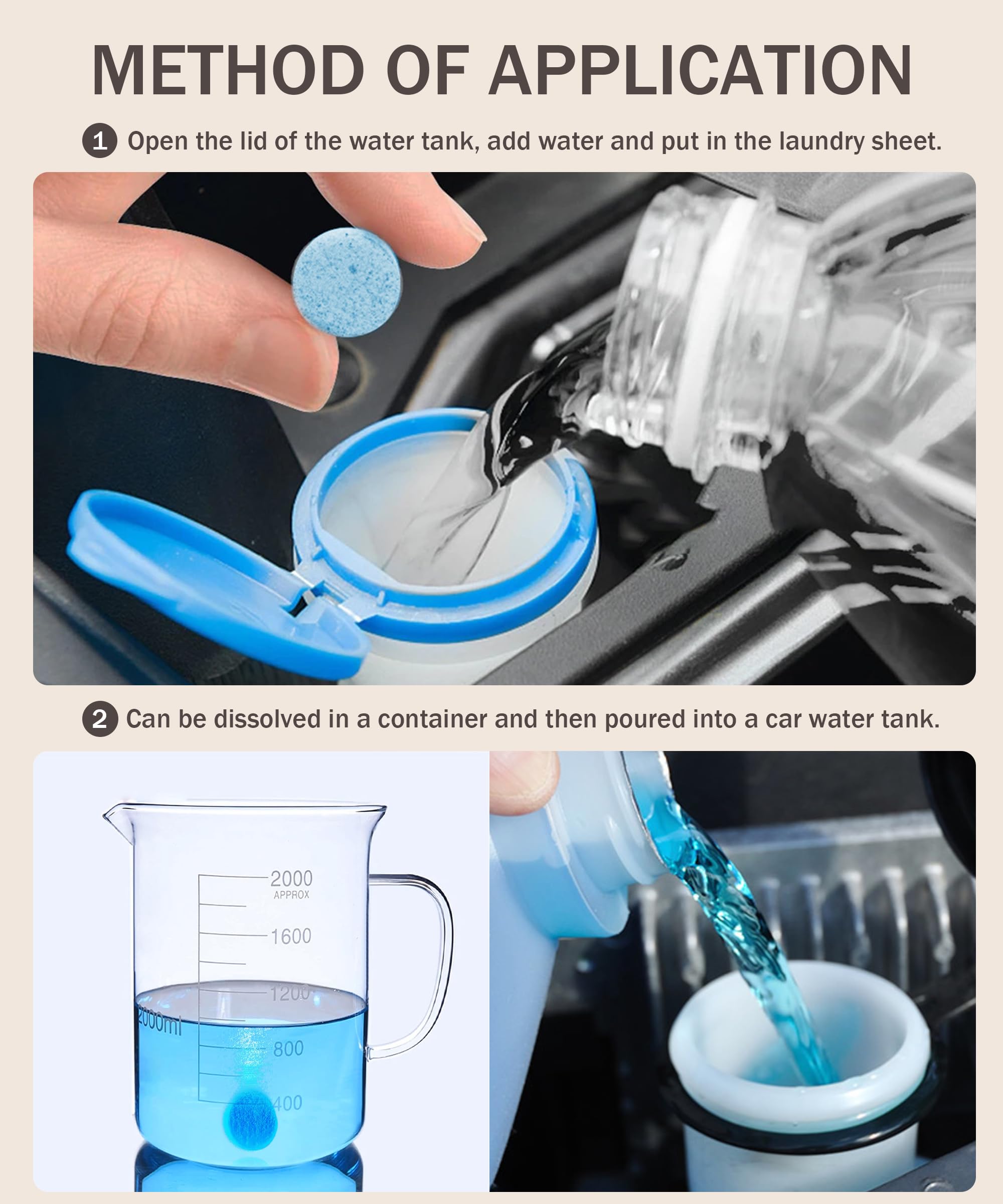 METHOD OF APPLICATION

1 Open the lid of the water tank, add water and put in the laundry sheet.

2 Can be dissolved in a container and then poured into a car water tank.

2000
APPROX
1600
1200
2000ml
800
400