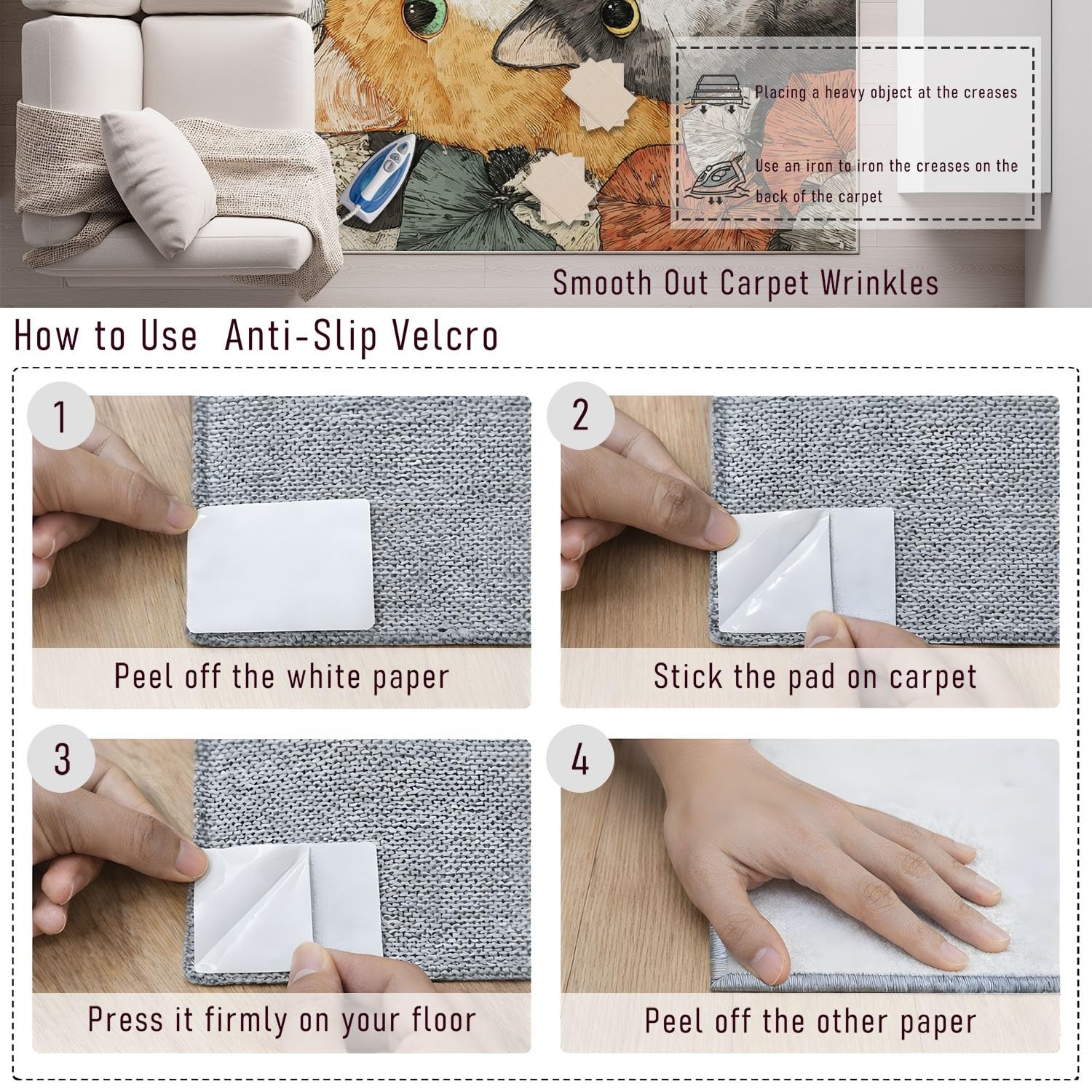 Placing a heavy object at the creases

Use an iron to iron the creases on the back of the carpet

Smooth Out Carpet Wrinkles

How to Use Anti-Slip Velcro

1

Peel off the white paper

2

Stick the pad on carpet

3

Press it firmly on your floor

4

Peel off the other paper