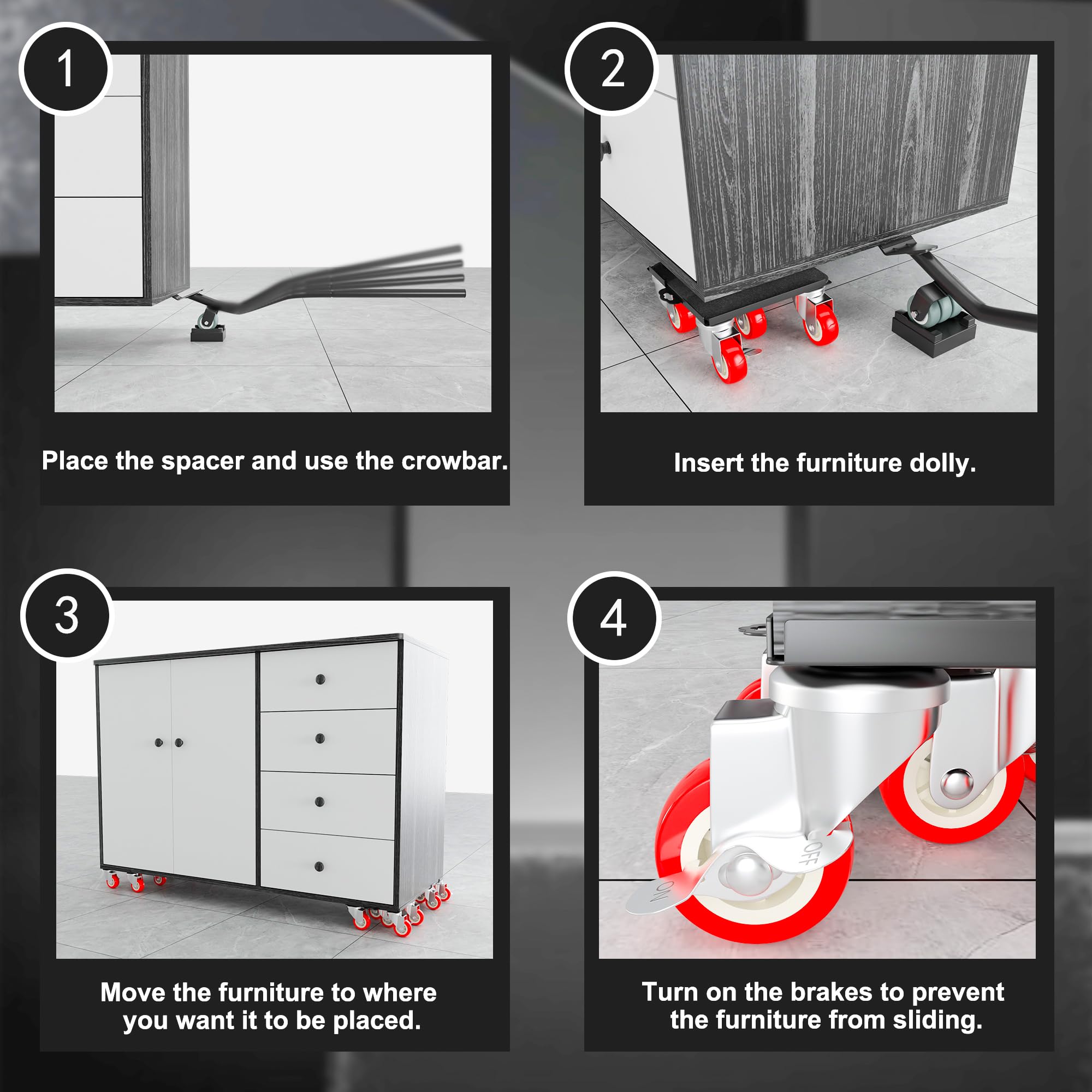 1

Place the spacer and use the crowbar.

2

Insert the furniture dolly.

3

Move the furniture to where you want it to be placed.

4

OFF

ON

Turn on the brakes to prevent the furniture from sliding.