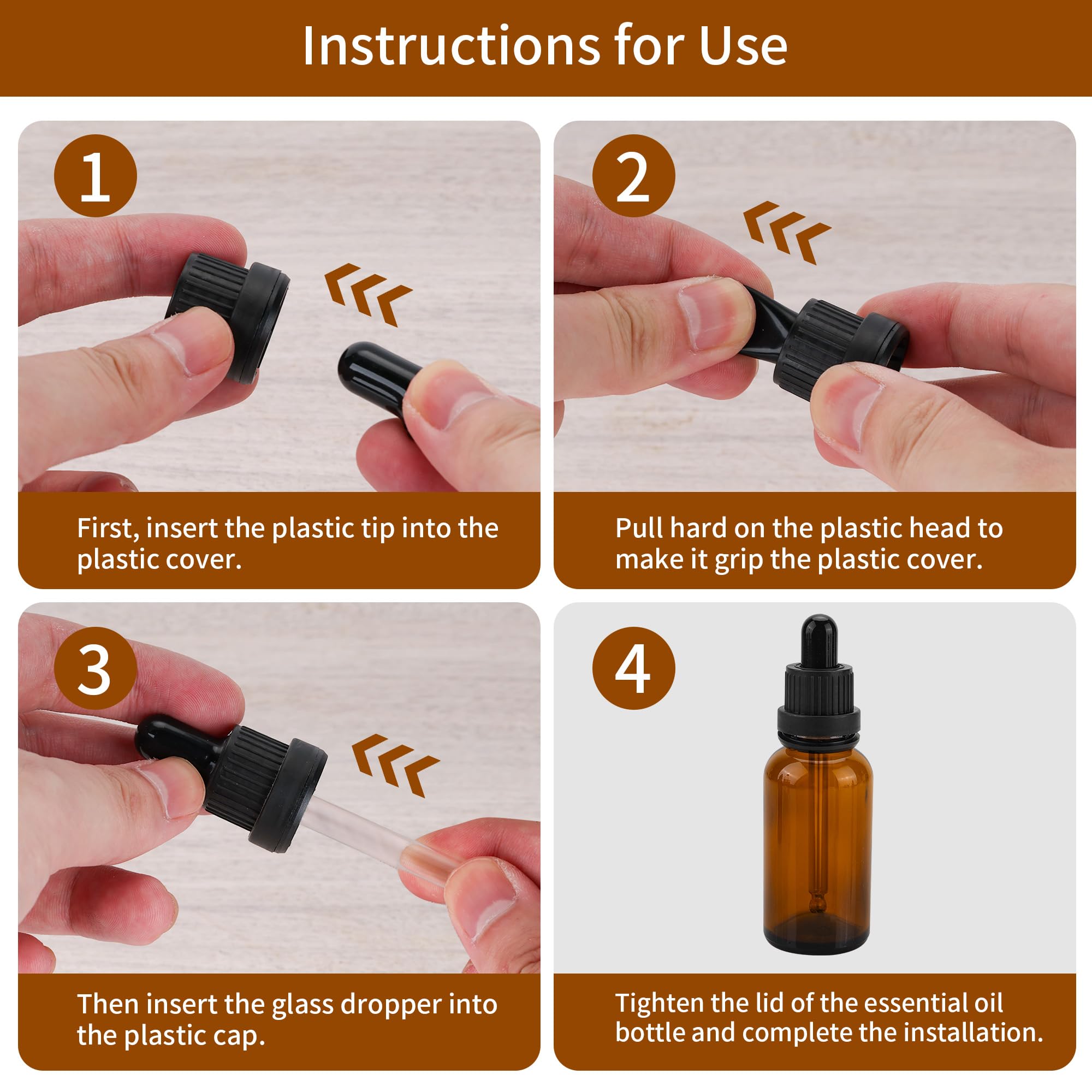 Instructions for Use

1

First, insert the plastic tip into the plastic cover.

2

Pull hard on the plastic head to make it grip the plastic cover.

3

Then insert the glass dropper into the plastic cap.

4

Tighten the lid of the essential oil bottle and complete the installation.