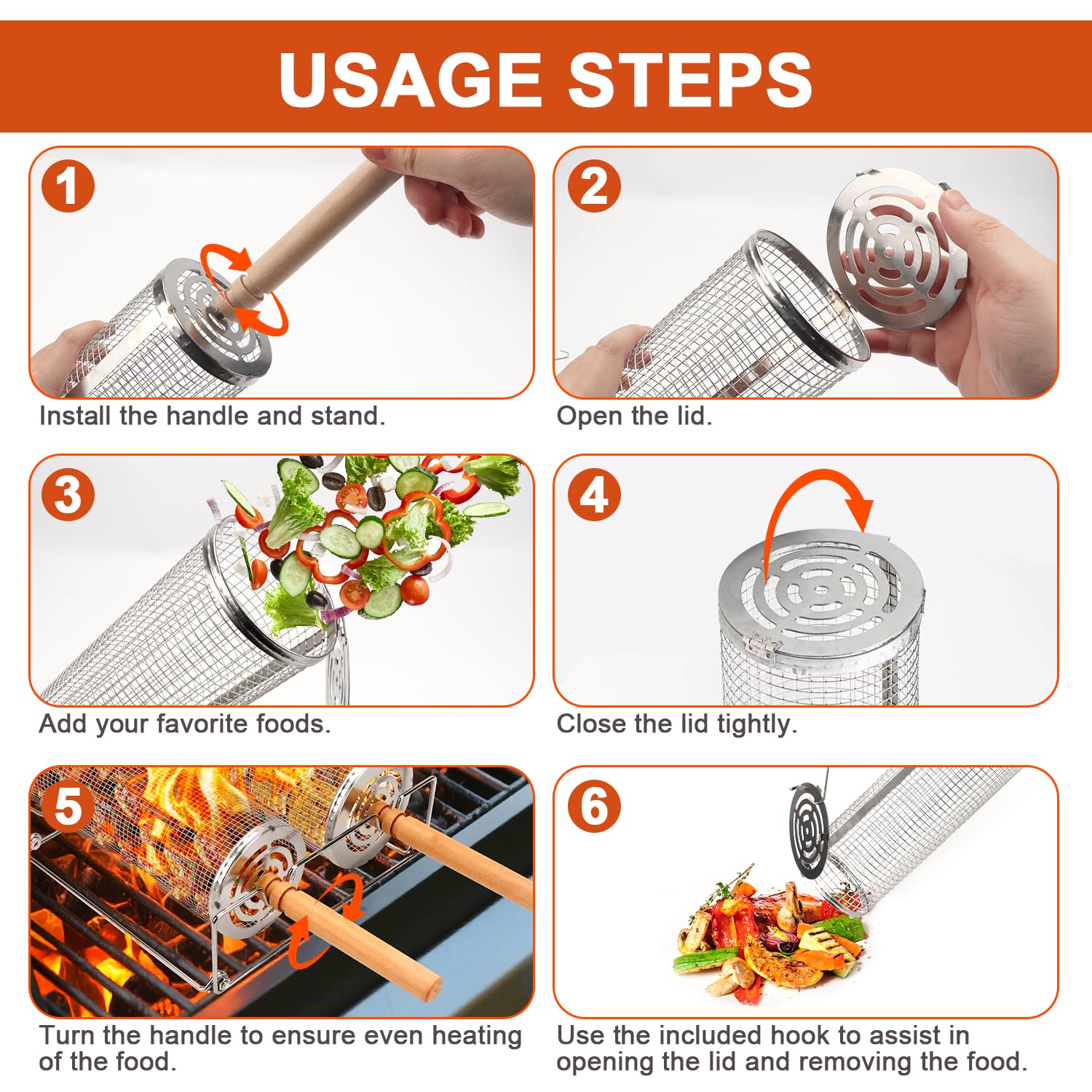 USAGE STEPS

1

Install the handle and stand.

2

Open the lid.

3

Add your favorite foods.

4

Close the lid tightly.

5

Turn the handle to ensure even heating of the food.

6

Use the included hook to assist in opening the lid and removing the food.