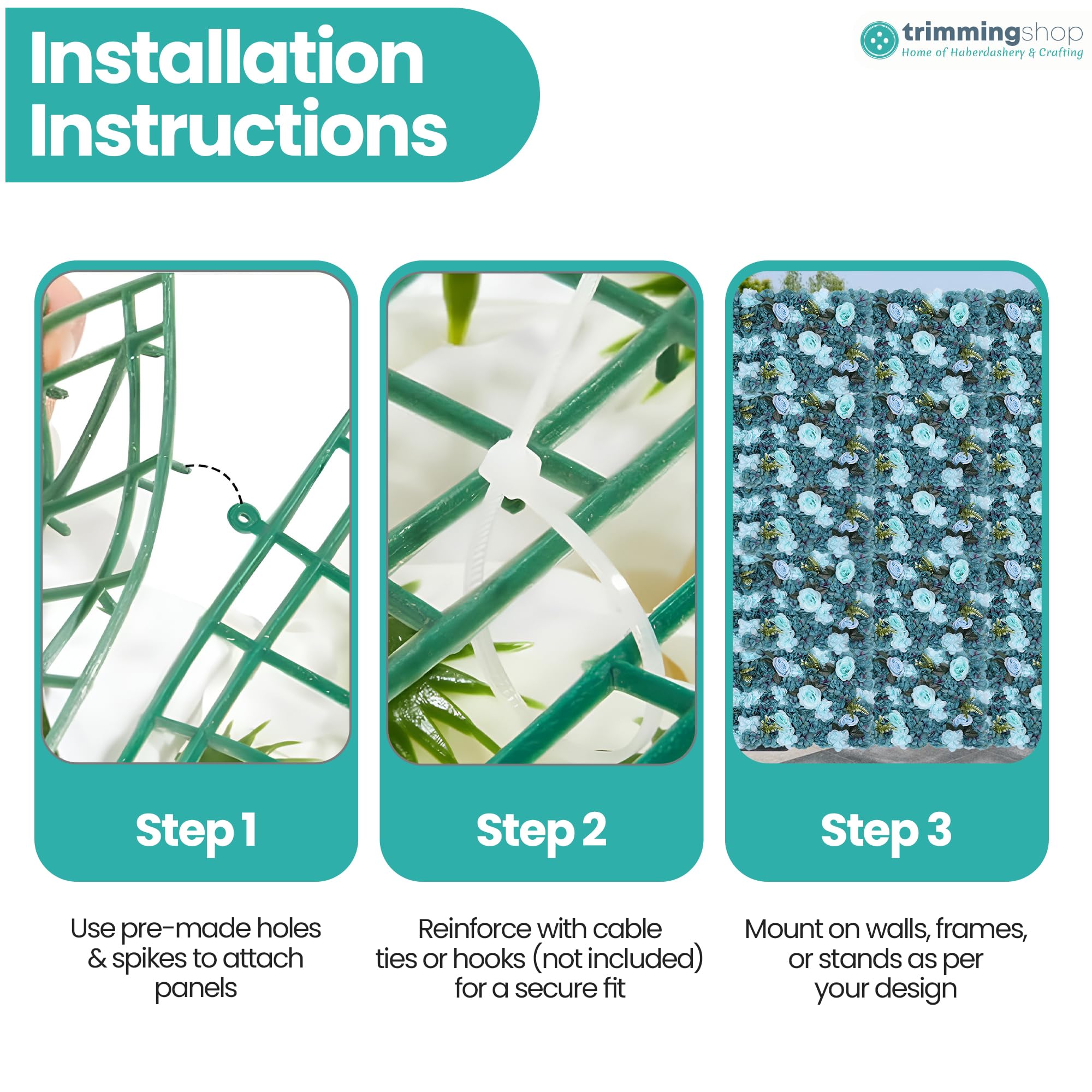 Installation Instructions

trimmingshop
Home of Haberdashery & Crafting

Step 1

Use pre-made holes & spikes to attach panels

Step 2

Reinforce with cable ties or hooks (not included) for a secure fit

Step 3

Mount on walls, frames, or stands as per your design