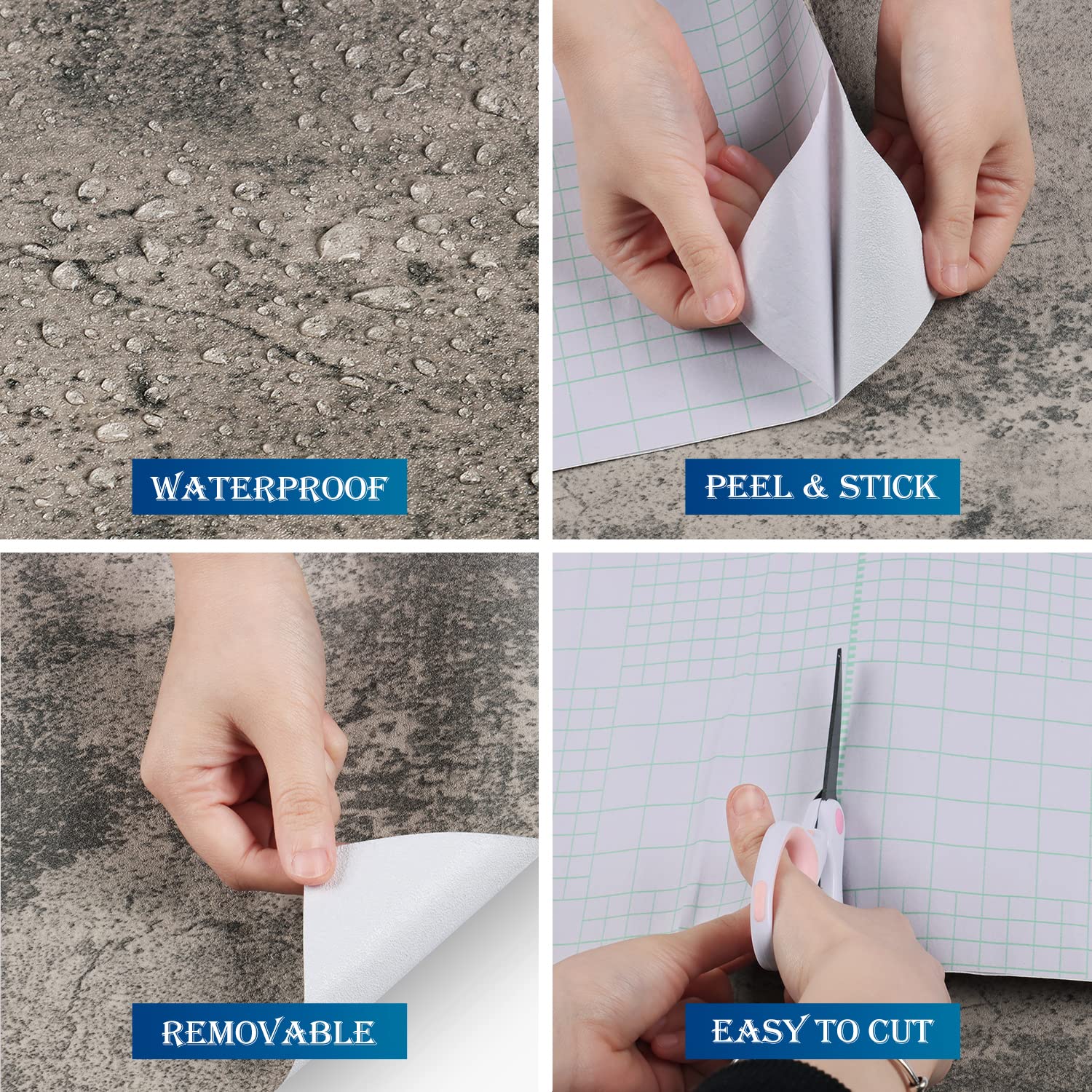 WATERPROOF

PEEL & STICK

REMOVABLE

EASY TO CUT