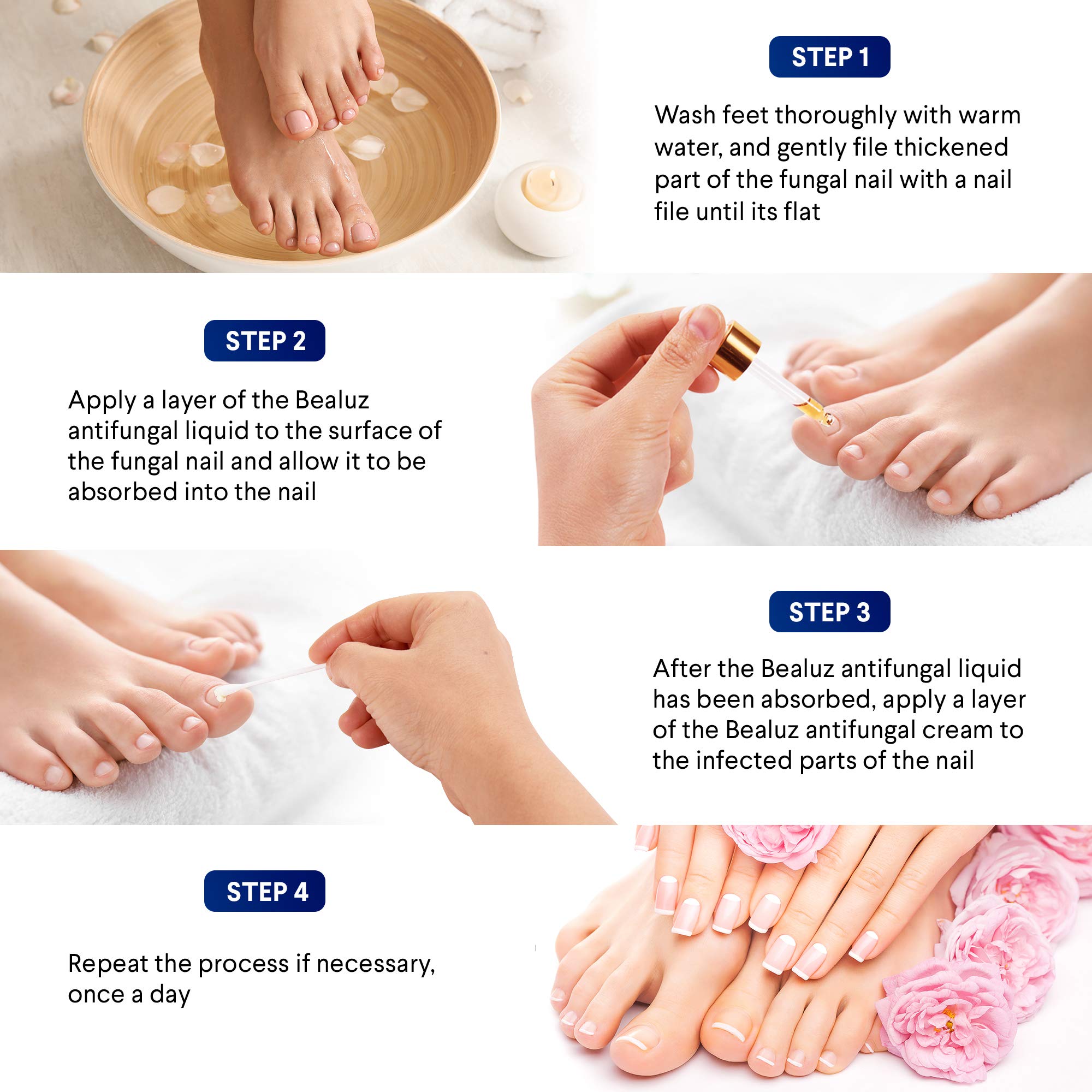 STEP 1

Wash feet thoroughly with warm water, and gently file thickened part of the fungal nail with a nail file until its flat

STEP 2

Apply a layer of the Bealuz antifungal liquid to the surface of the fungal nail and allow it to be absorbed into the nail

STEP 3

After the Bealuz antifungal liquid has been absorbed, apply a layer of the Bealuz antifungal cream to the infected parts of the nail

STEP 4

Repeat the process if necessary, once a day