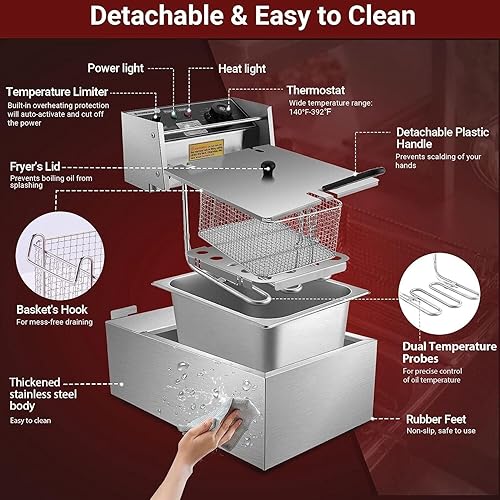 Detachable & Easy to Clean

Power light

Heat light

Temperature Limiter
Built-in overheating protection will auto-activate and cut off the power

Thermostat
Wide temperature range: 140°F-392°F

Detachable Plastic Handle
Prevents scalding of your hands

Fryer's Lid
Prevents boiling oil from splashing

Basket's Hook
For mess-free draining

Dual Temperature Probes
For precise control of oil temperature

Thickened stainless steel body
Easy to clean

Rubber Feet
Non-slip, safe to use