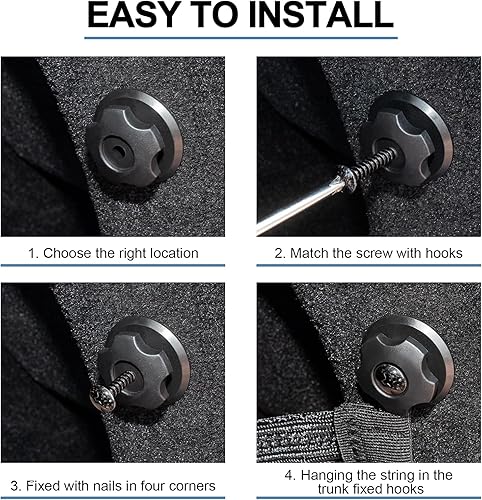 EASY TO INSTALL

1. Choose the right location

2. Match the screw with hooks

3. Fixed with nails in four corners

4. Hanging the string in the trunk fixed hooks