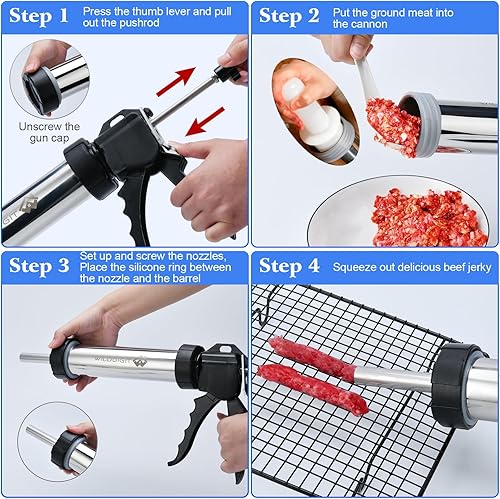 Step 1 Press the thumb lever and pull out the pushrod

Unscrew the gun cap

GIT

Step 2 Put the ground meat into the cannon

Step 3 Set up and screw the nozzles, Place the silicone ring between the nozzle and the barrel

WILDDIGIT

Step 4 Squeeze out delicious beef jerky