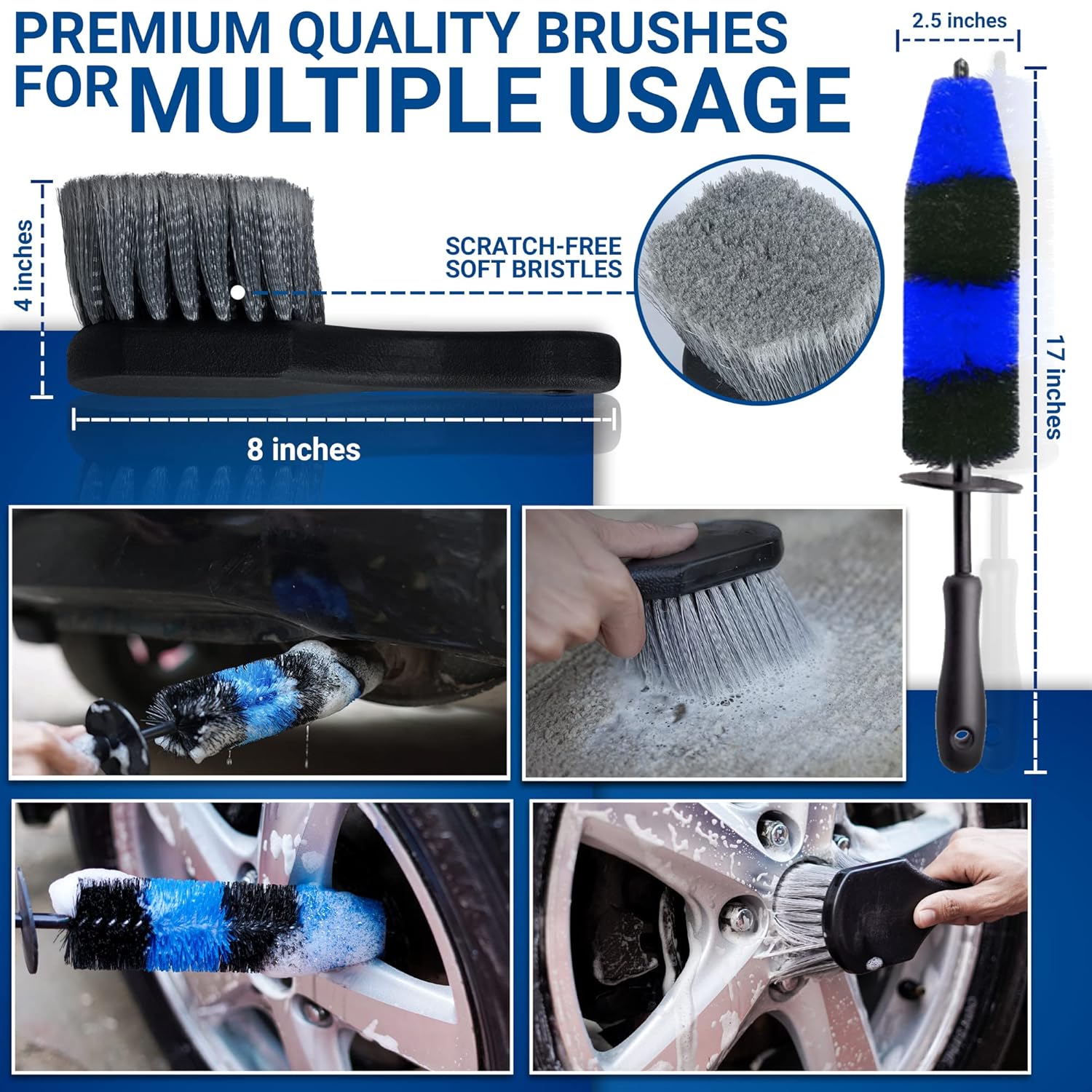 PREMIUM QUALITY BRUSHES FOR MULTIPLE USAGE

2.5 inches

4 inches

SCRATCH-FREE SOFT BRISTLES

17 inches

8 inches