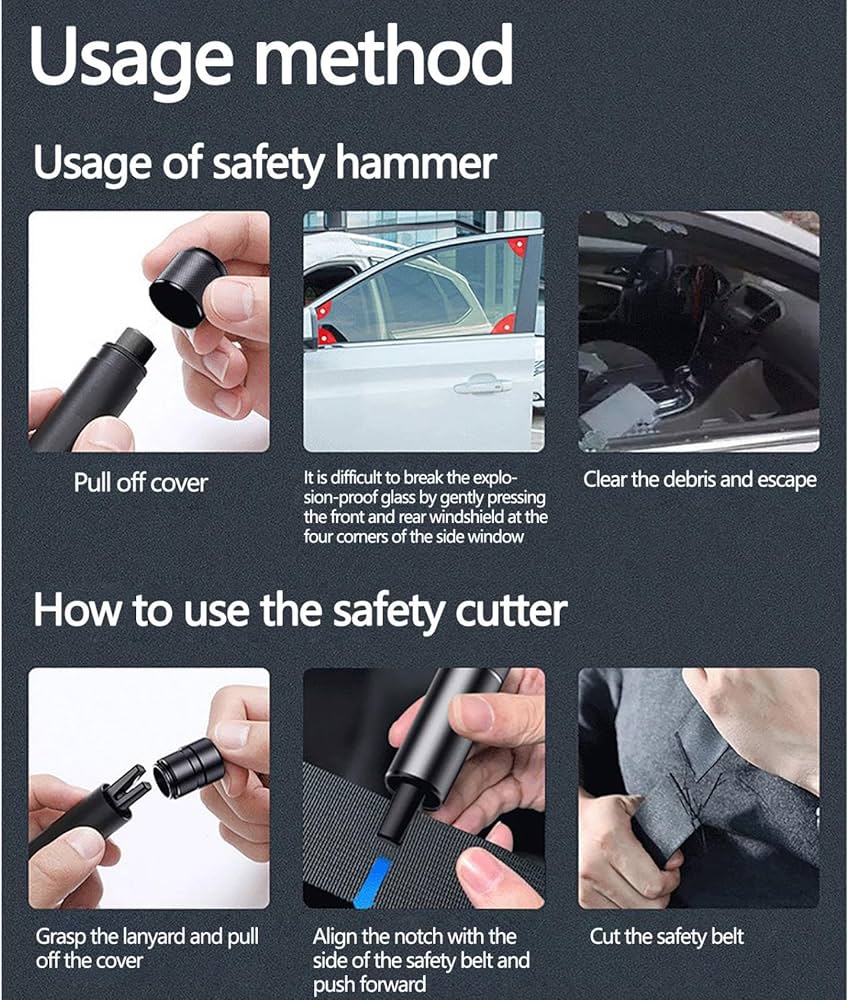 Usage method

Usage of safety hammer

Pull off cover

It is difficult to break the explosion-proof glass by gently pressing the front and rear windshield at the four corners of the side window

Clear the debris and escape

How to use the safety cutter

Grasp the lanyard and pull off the cover

Align the notch with the side of the safety belt and push forward

Cut the safety belt