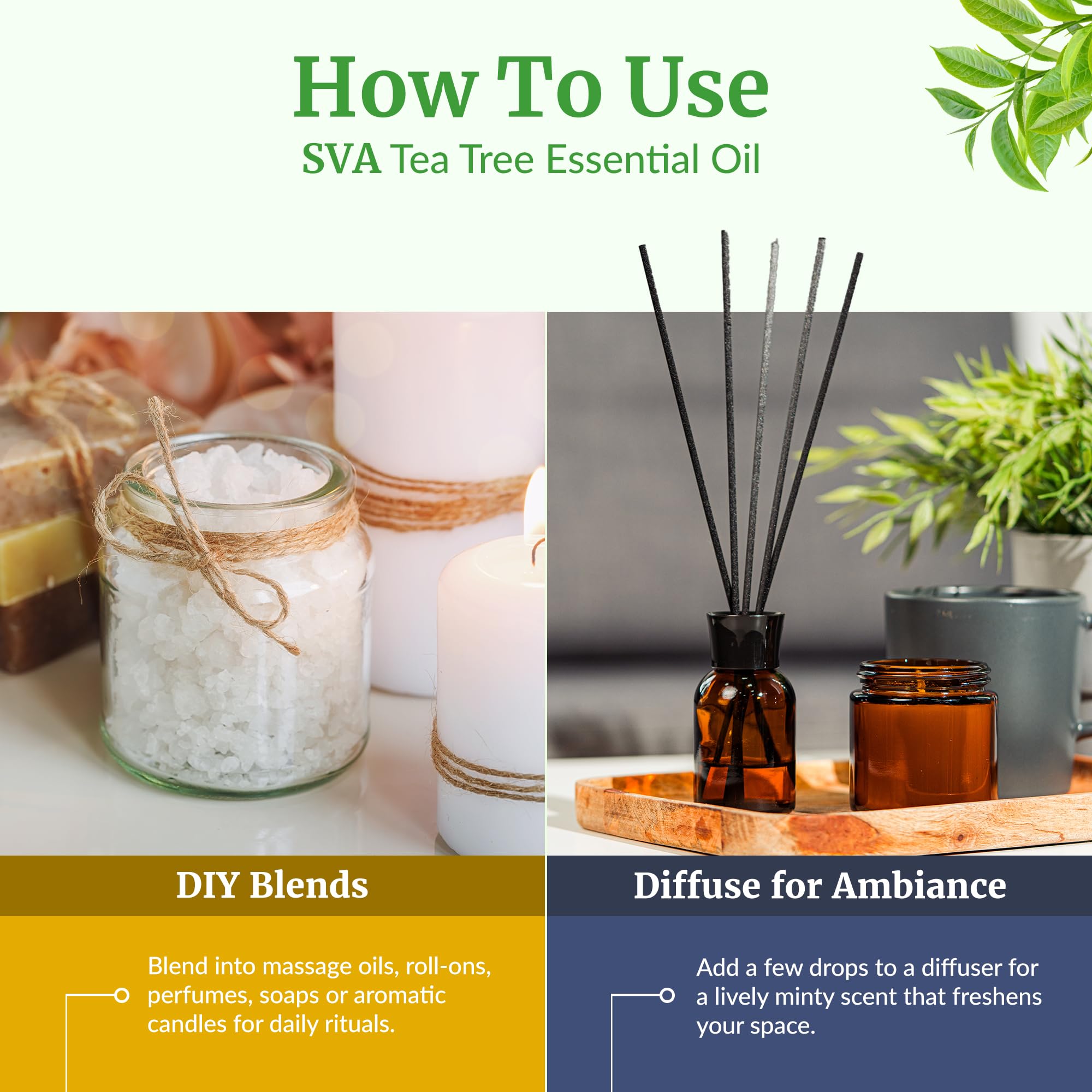 How To Use
SVA Tea Tree Essential Oil

DIY Blends

Blend into massage oils, roll-ons, perfumes, soaps or aromatic candles for daily rituals.

Diffuse for Ambiance

Add a few drops to a diffuser for a lively minty scent that freshens your space.