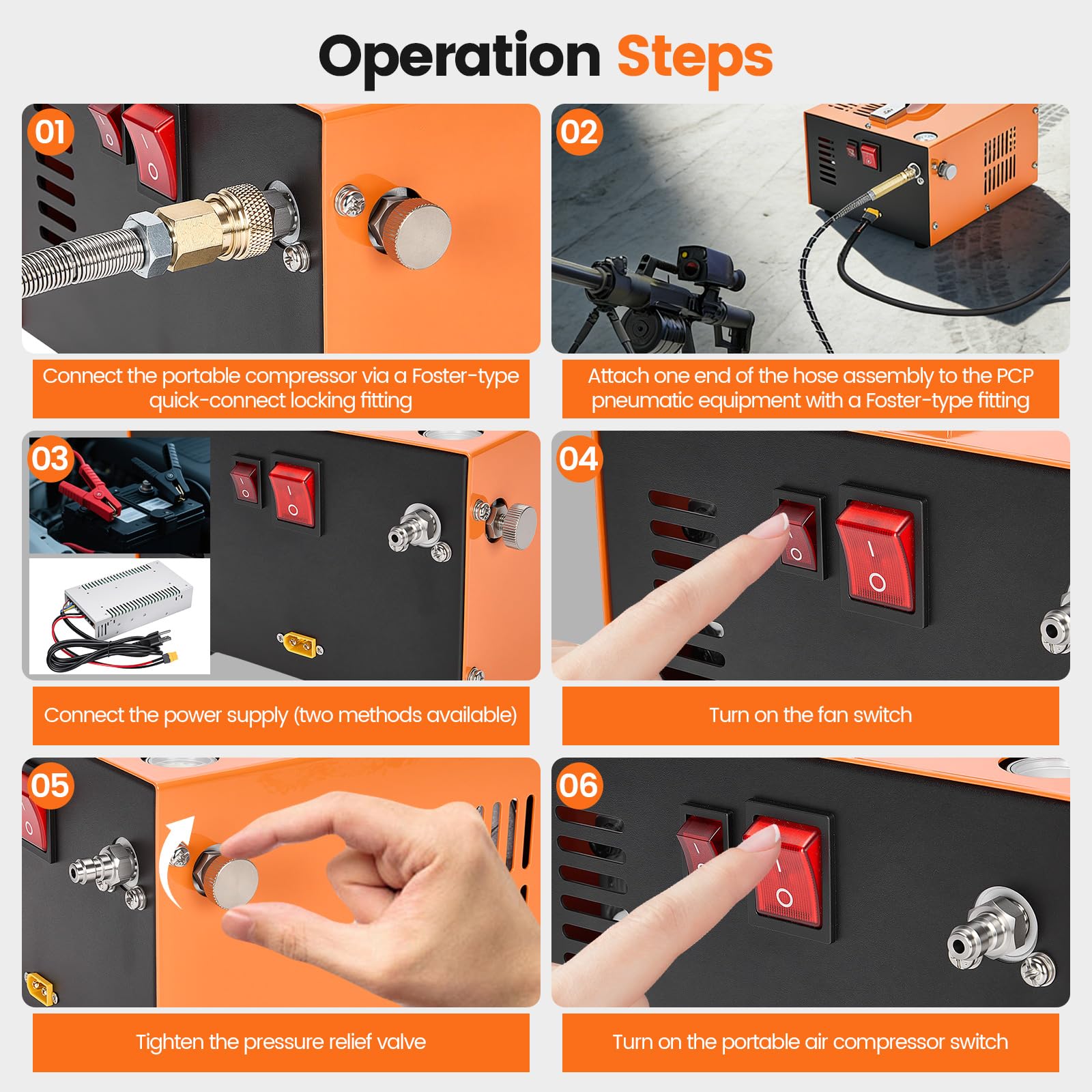 Operation Steps

01

Connect the portable compressor via a Foster-type quick-connect locking fitting

02

Attach one end of the hose assembly to the PCP pneumatic equipment with a Foster-type fitting

03

Connect the power supply (two methods available)

04

Turn on the fan switch

05

Tighten the pressure relief valve

06

Turn on the portable air compressor switch