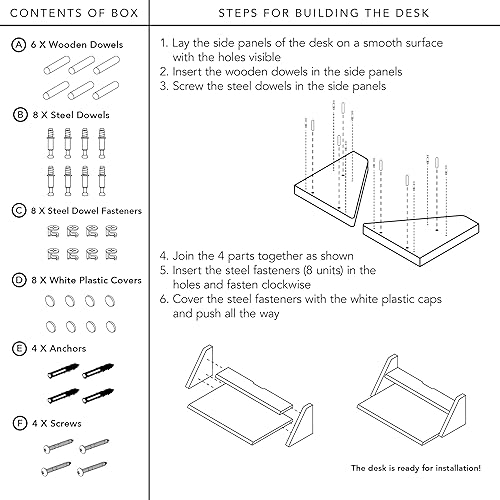 CONTENTS OF BOX

A 6 X Wooden Dowels

B 8 X Steel Dowels

C 8 X Steel Dowel Fasteners

D 8 X White Plastic Covers

E 4 X Anchors

F 4 X Screws

STEPS FOR BUILDING THE DESK

1. Lay the side panels of the desk on a smooth surface with the holes visible
2. Insert the wooden dowels in the side panels
3. Screw the steel dowels in the side panels

4. Join the 4 parts together as shown
5. Insert the steel fasteners (8 units) in the holes and fasten clockwise
6. Cover the steel fasteners with the white plastic caps and push all the way

The desk is ready for installation!