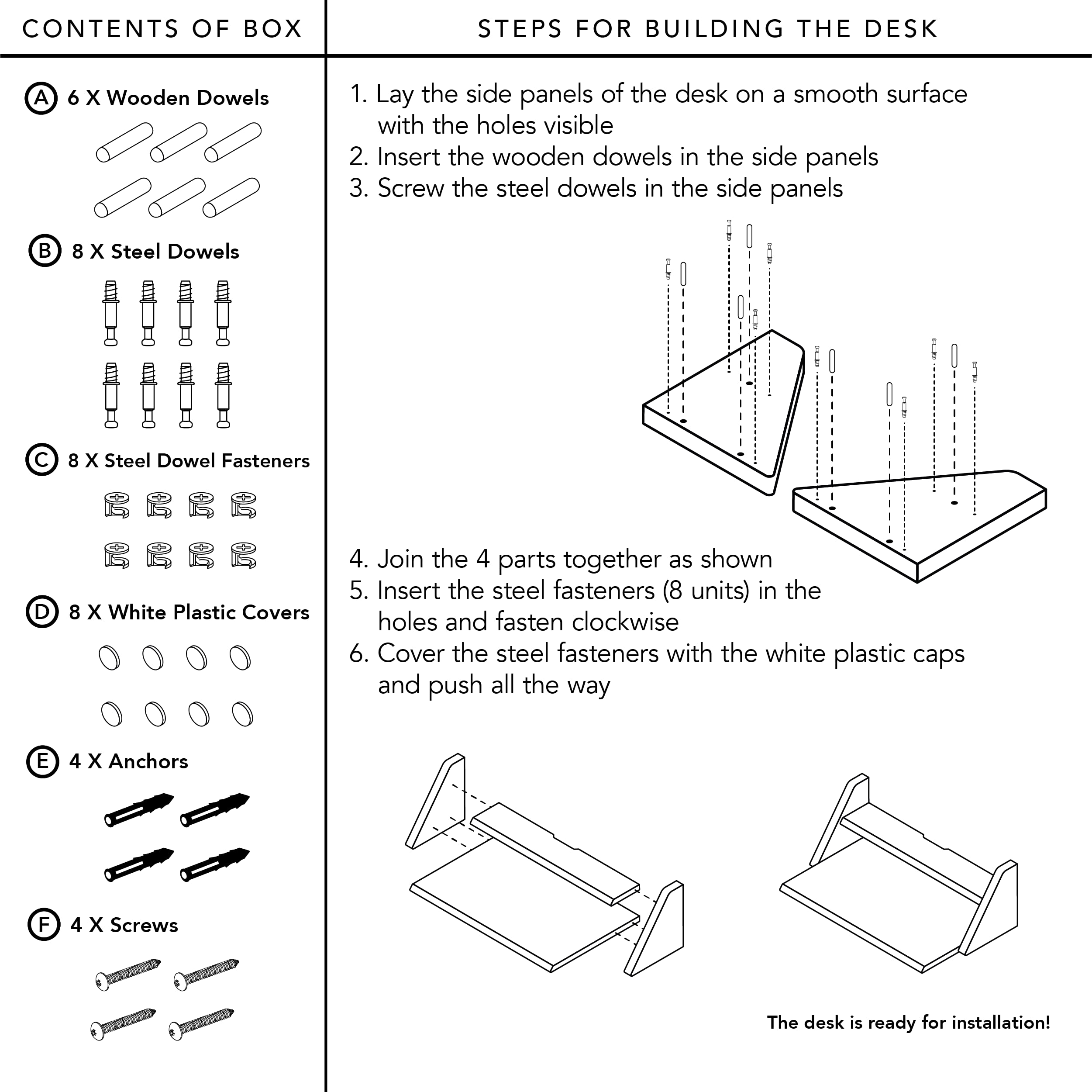 CONTENTS OF BOX

A 6 X Wooden Dowels

B 8 X Steel Dowels

C 8 X Steel Dowel Fasteners

D 8 X White Plastic Covers

E 4 X Anchors

F 4 X Screws

STEPS FOR BUILDING THE DESK

1. Lay the side panels of the desk on a smooth surface with the holes visible
2. Insert the wooden dowels in the side panels
3. Screw the steel dowels in the side panels

4. Join the 4 parts together as shown
5. Insert the steel fasteners (8 units) in the holes and fasten clockwise
6. Cover the steel fasteners with the white plastic caps and push all the way

The desk is ready for installation!