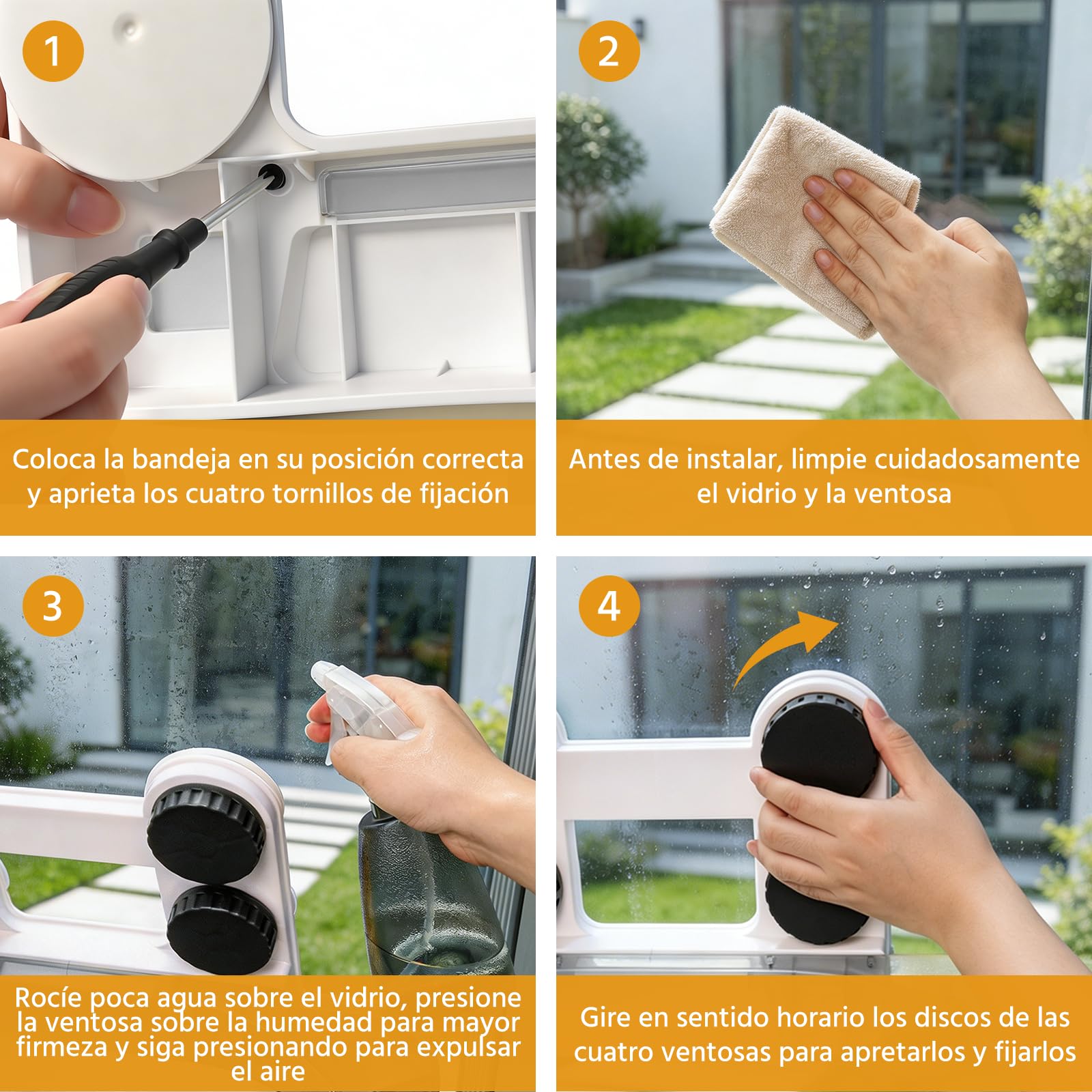 1

Coloca la bandeja en su posición correcta y aprieta los cuatro tornillos de fijación

2

Antes de instalar, limpie cuidadosamente el vidrio y la ventosa

3

Rocíe poca agua sobre el vidrio, presione la ventosa sobre la humedad para mayor firmeza y siga presionando para expulsar el aire

4

Gire en sentido horario los discos de las cuatro ventosas para apretarlos y fijarlos