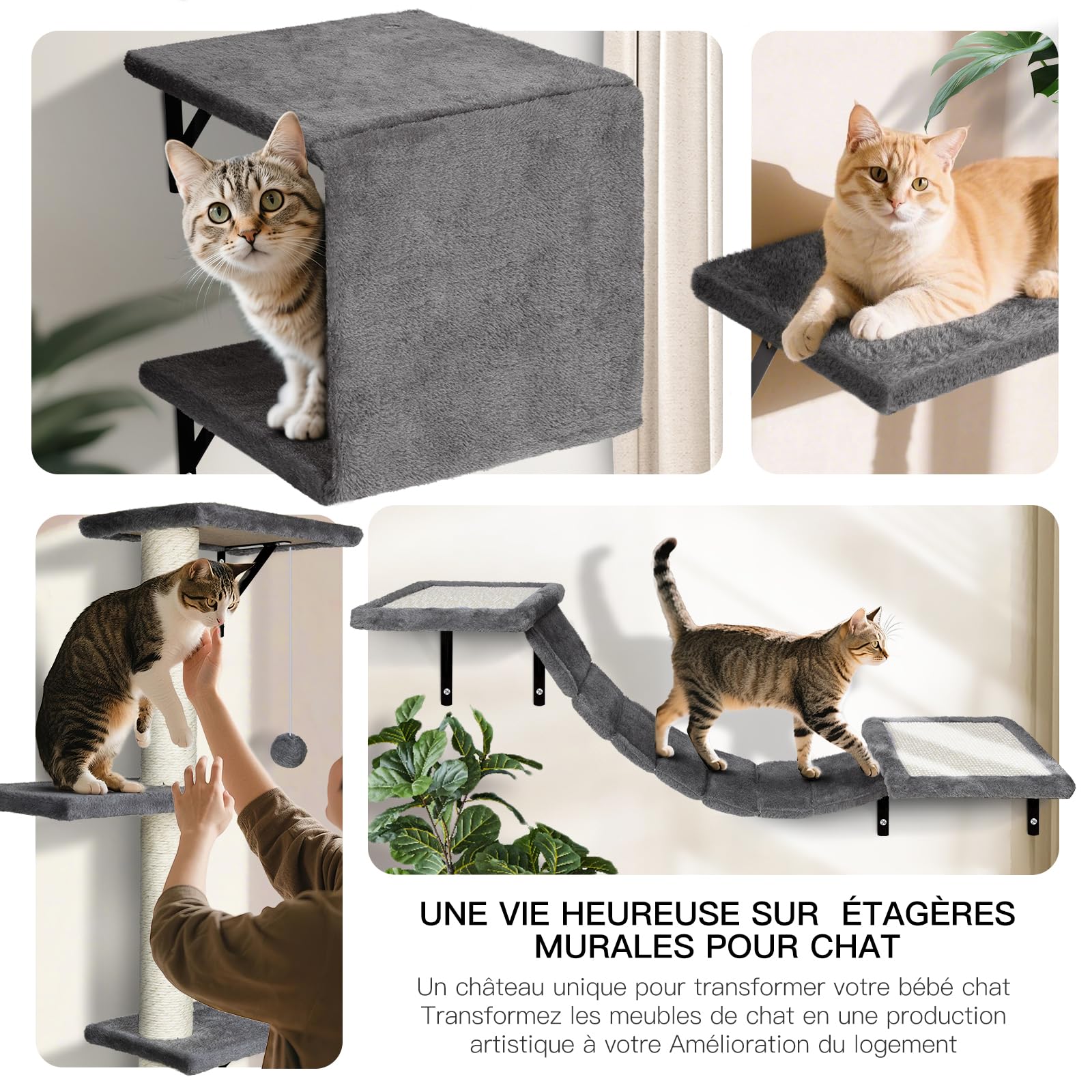 UNE VIE HEUREUSE SUR ÉTAGÈRES MURALES POUR CHAT

Un château unique pour transformer votre bébé chat
Transformez les meubles de chat en une production
artistique à votre Amélioration du logement