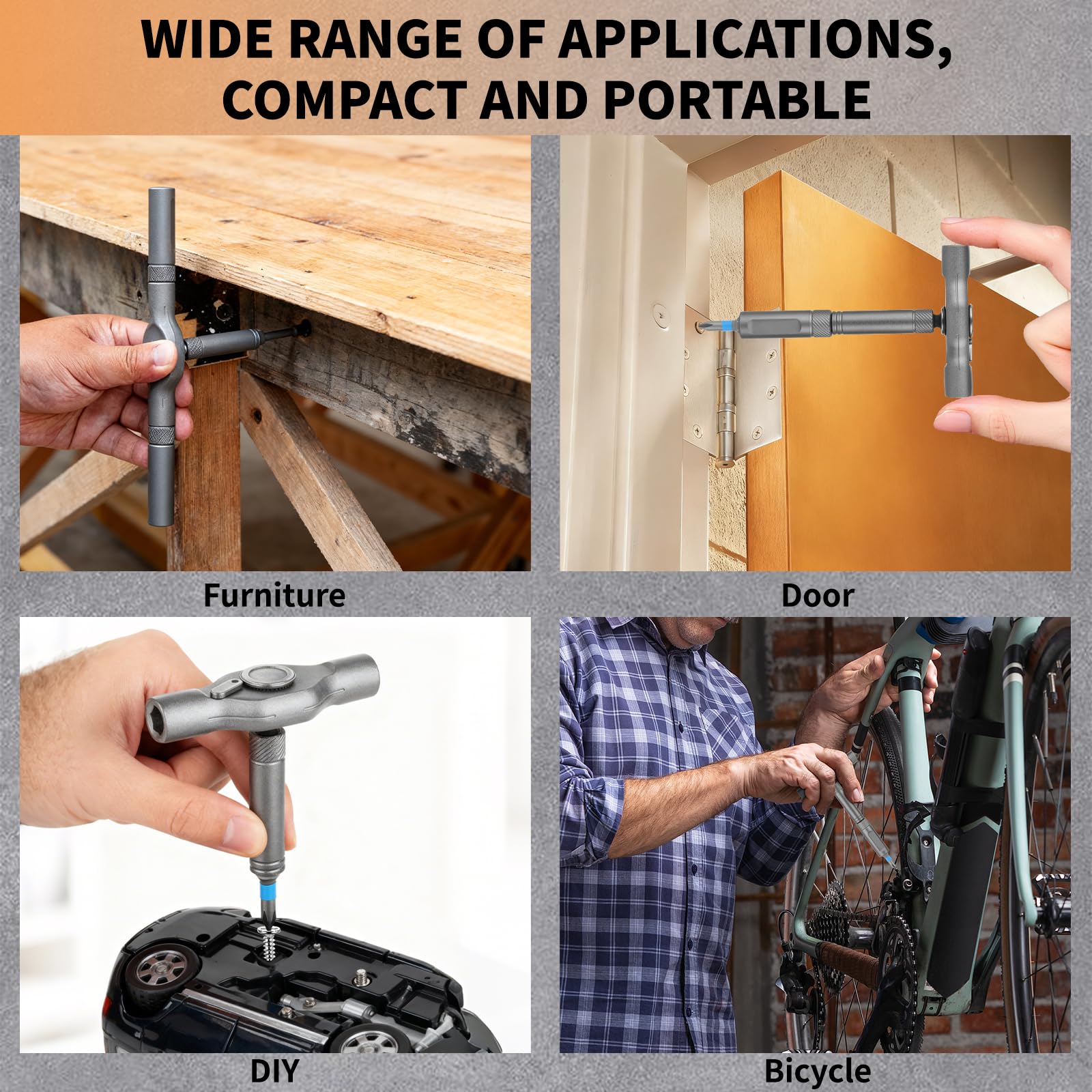 WIDE RANGE OF APPLICATIONS, COMPACT AND PORTABLE

Furniture

Door

DIY

Bicycle