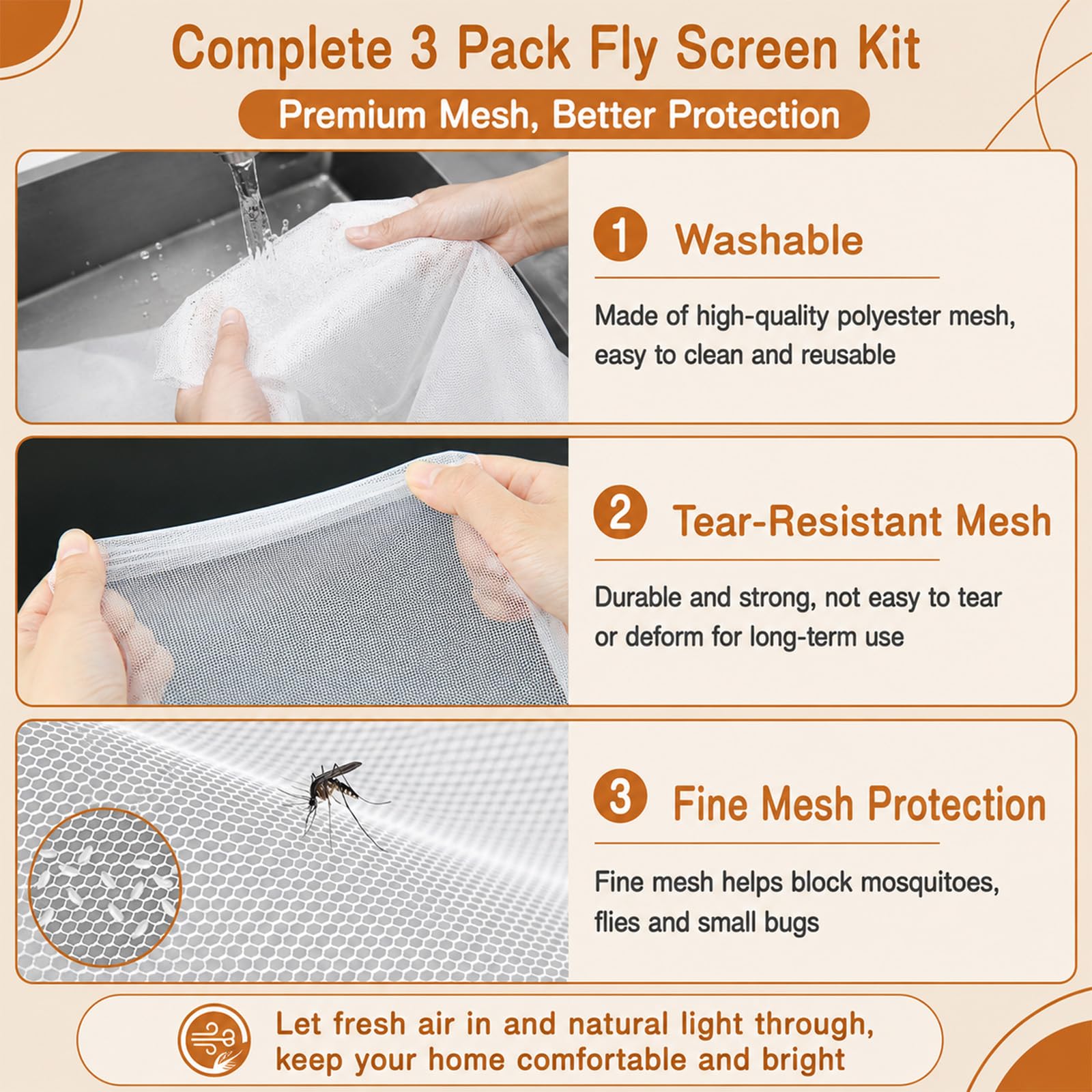 Complete 3 Pack Fly Screen Kit

Premium Mesh, Better Protection

1 Washable

Made of high-quality polyester mesh, easy to clean and reusable

2 Tear-Resistant Mesh

Durable and strong, not easy to tear or deform for long-term use

3 Fine Mesh Protection

Fine mesh helps block mosquitoes, flies and small bugs

Let fresh air in and natural light through, keep your home comfortable and bright