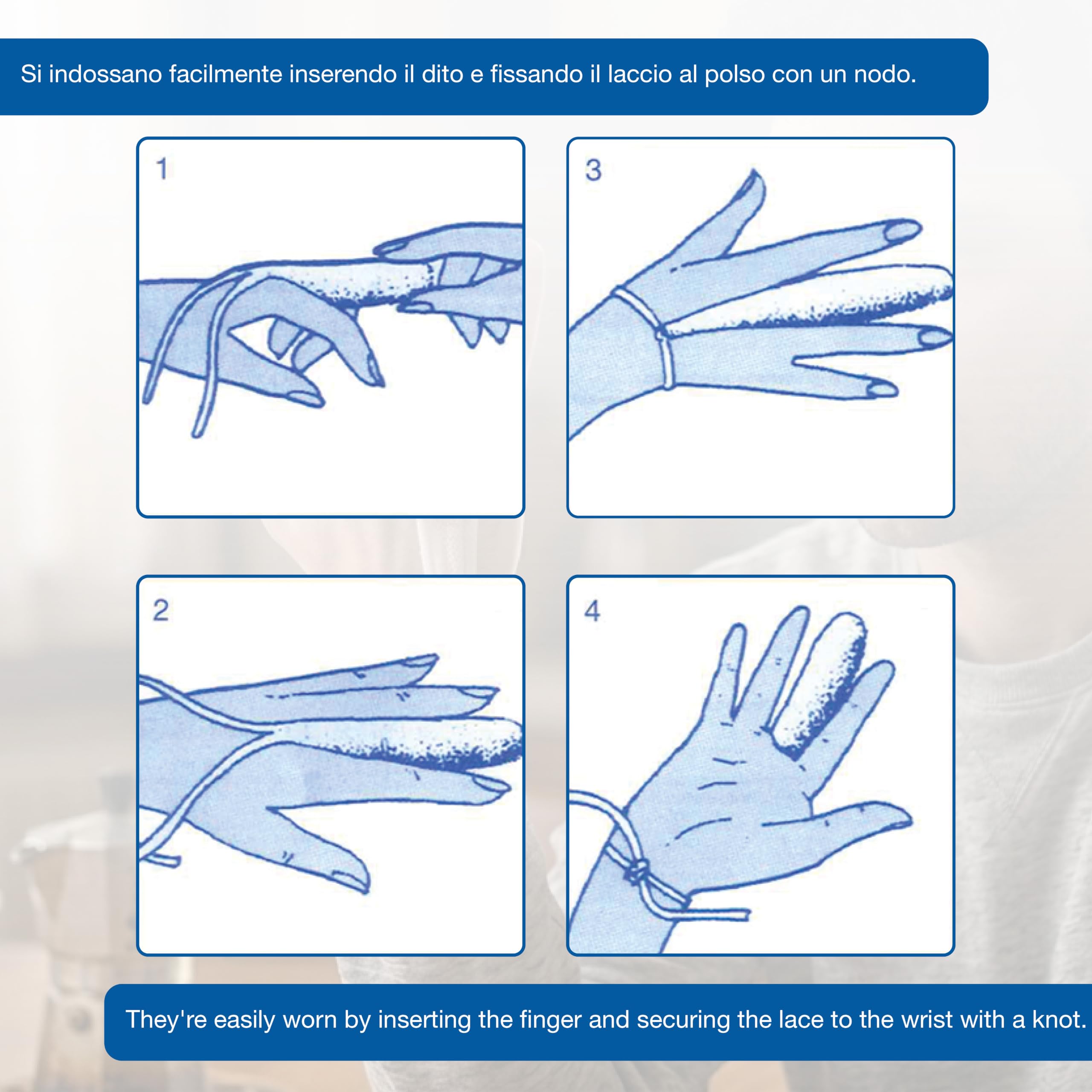 Si indossano facilmente inserendo il dito e fissando il laccio al polso con un nodo.

1

3

2

4

They're easily worn by inserting the finger and securing the lace to the wrist with a knot.