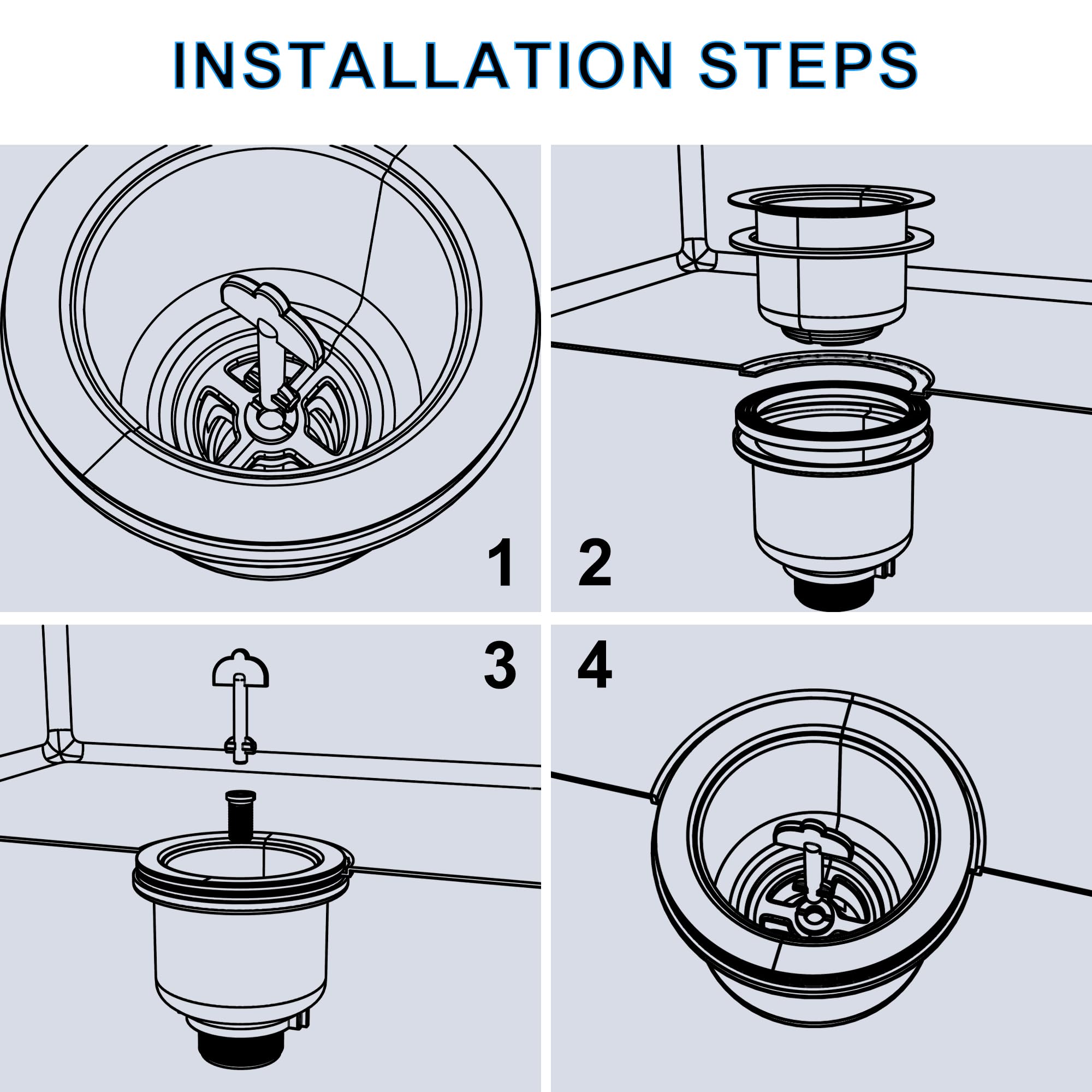 INSTALLATION STEPS

1

2

3

4