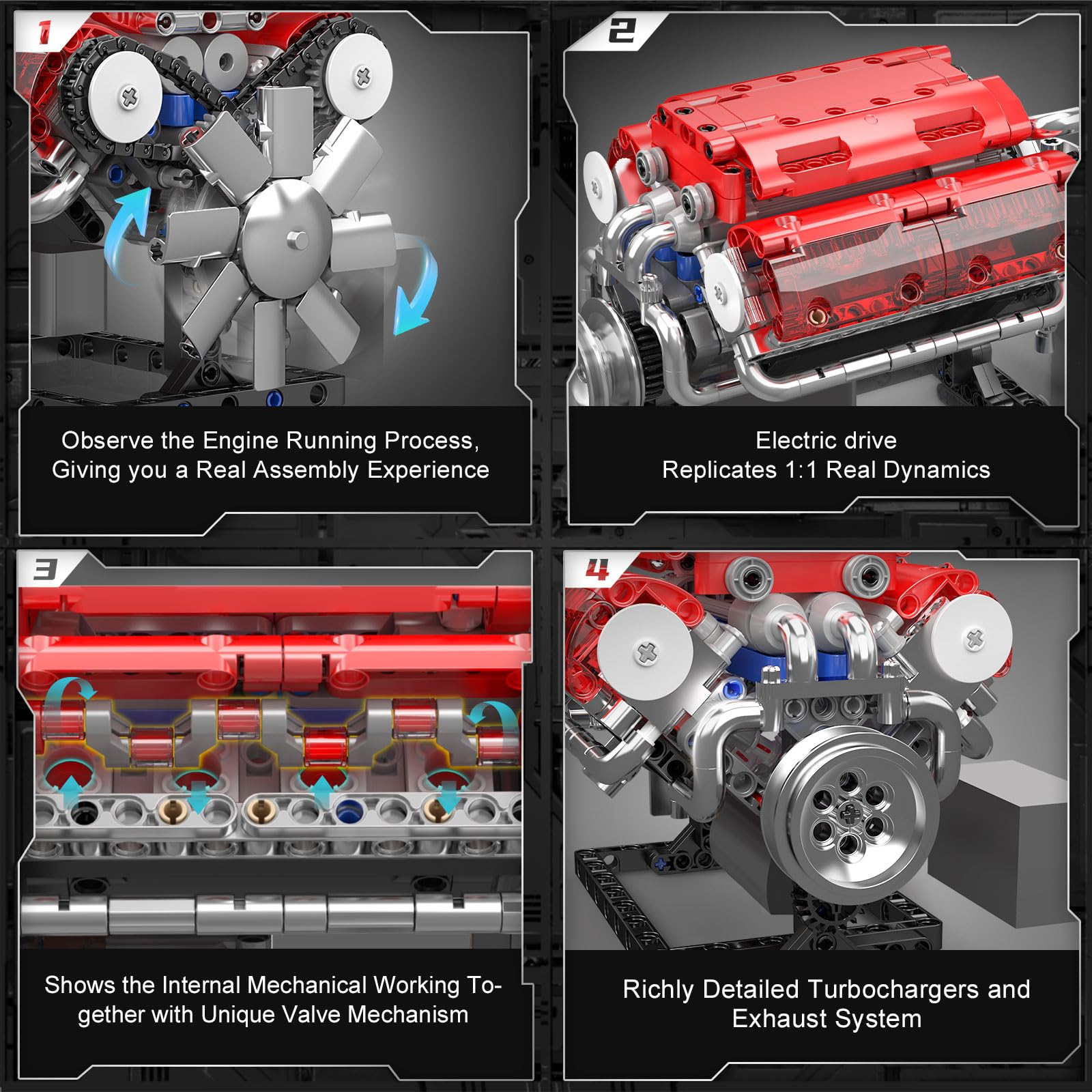 1

Observe the Engine Running Process, Giving you a Real Assembly Experience

2

Electric drive
Replicates 1:1 Real Dynamics

3

Shows the Internal Mechanical Working Together with Unique Valve Mechanism

4

Richly Detailed Turbochargers and Exhaust System