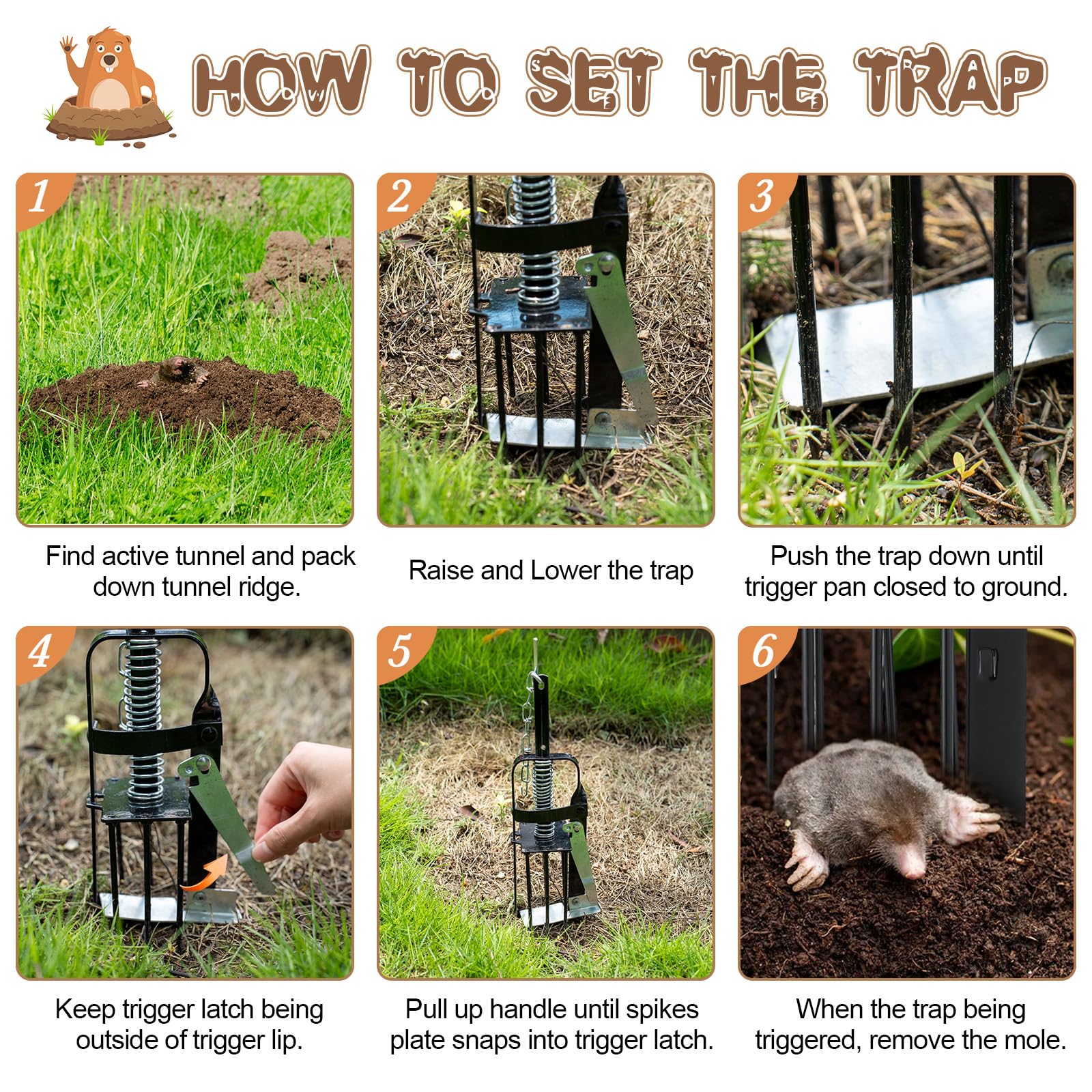 HOW TO SET THE TRAP

1

Find active tunnel and pack down tunnel ridge.

2

Raise and Lower the trap

3

Push the trap down until trigger pan closed to ground.

4

Keep trigger latch being outside of trigger lip.

5

Pull up handle until spikes plate snaps into trigger latch.

6

When the trap being triggered, remove the mole.